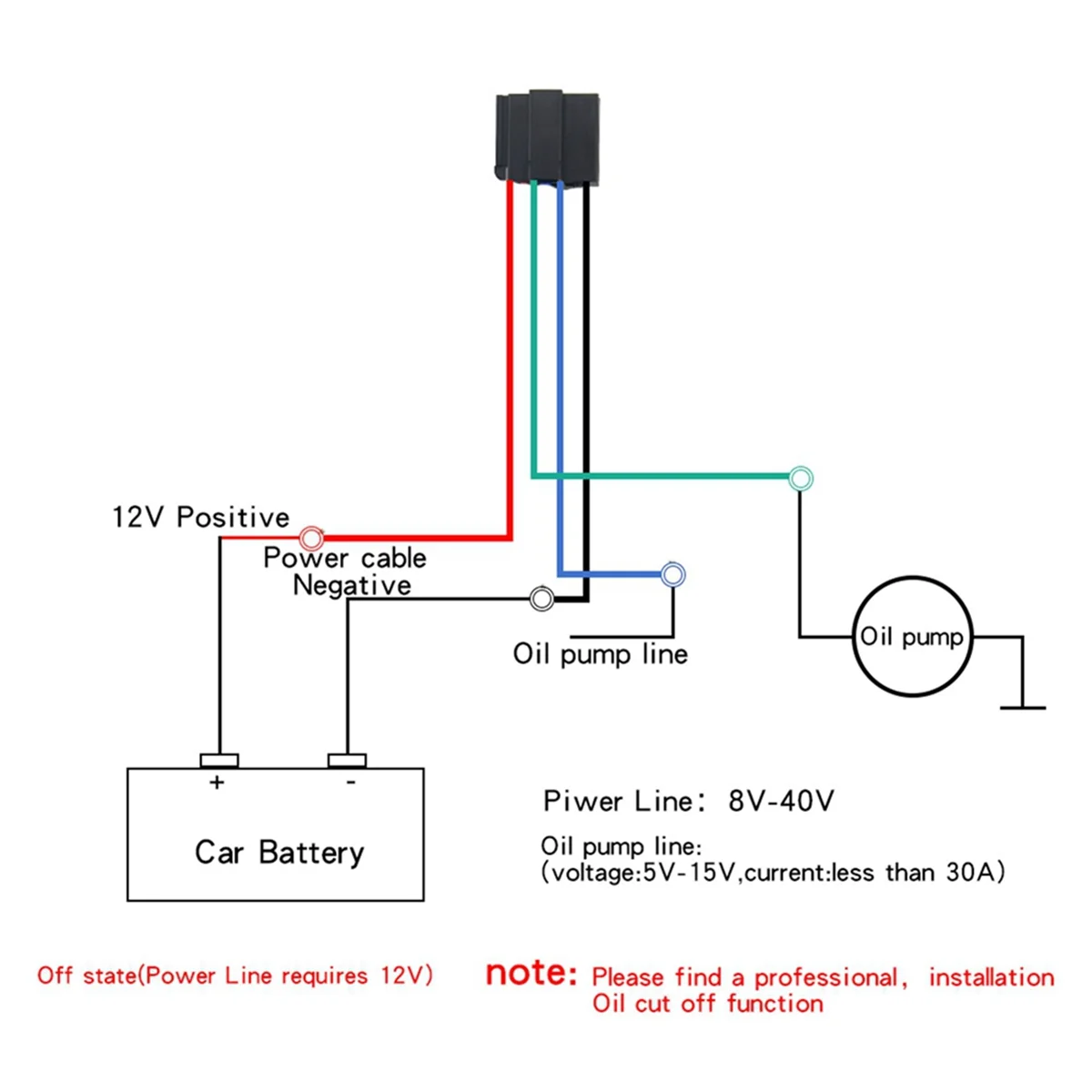 12V Positive

Power cable
Negative

Oil pump line

Oil pump

+

-

Car Battery

Piwer Line: 8V-40V

Oil pump line:
(voltage:5V-15V,current:less than 30A)

Off state(Power Line requires 12V)

note: Please find a professional, installation
Oil cut off function