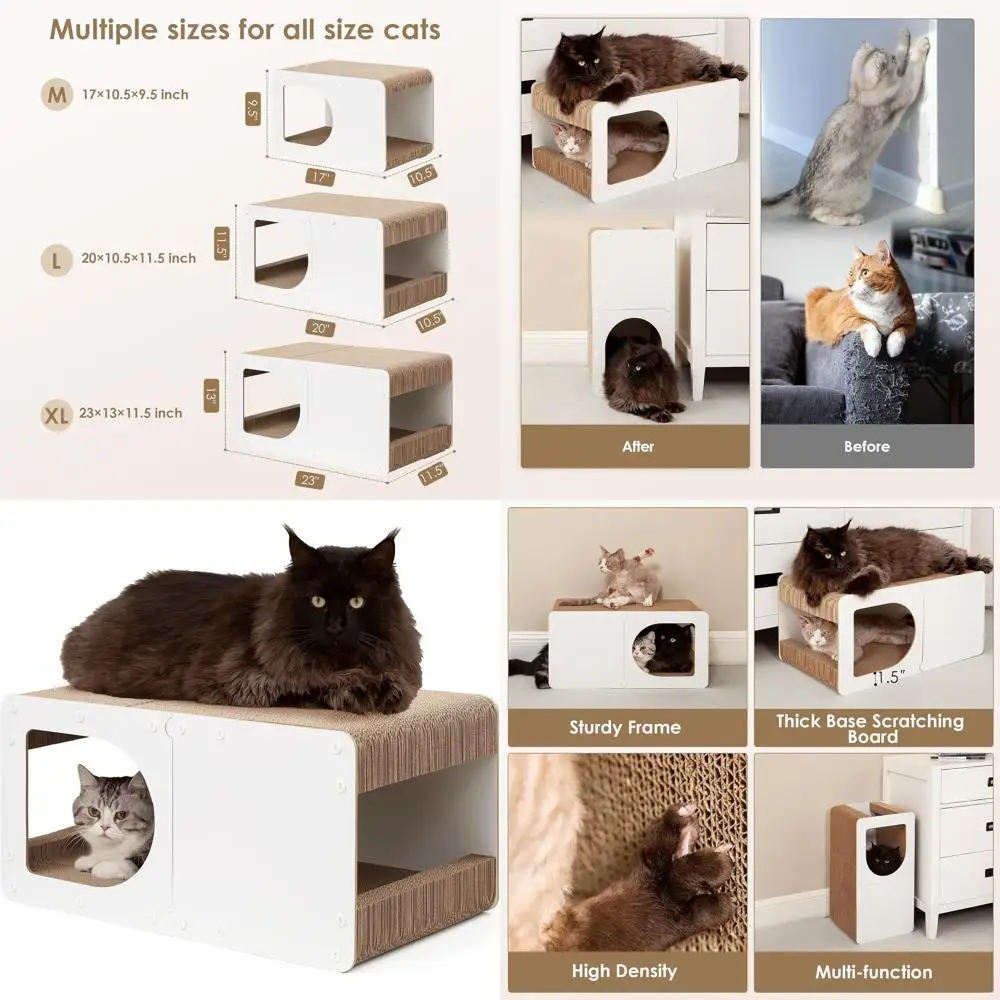 Multiple sizes for all size cats

M 17×10.5×9.5 inch

9.5"
17"
10.5"

L 20×10.5×11.5 inch

11.5"
20"
10.5"

XL 23×13×11.5 inch

13"
23"
11.5"

After

Before

Sturdy Frame

1.5"

Thick Base Scratching Board

High Density

Multi-function