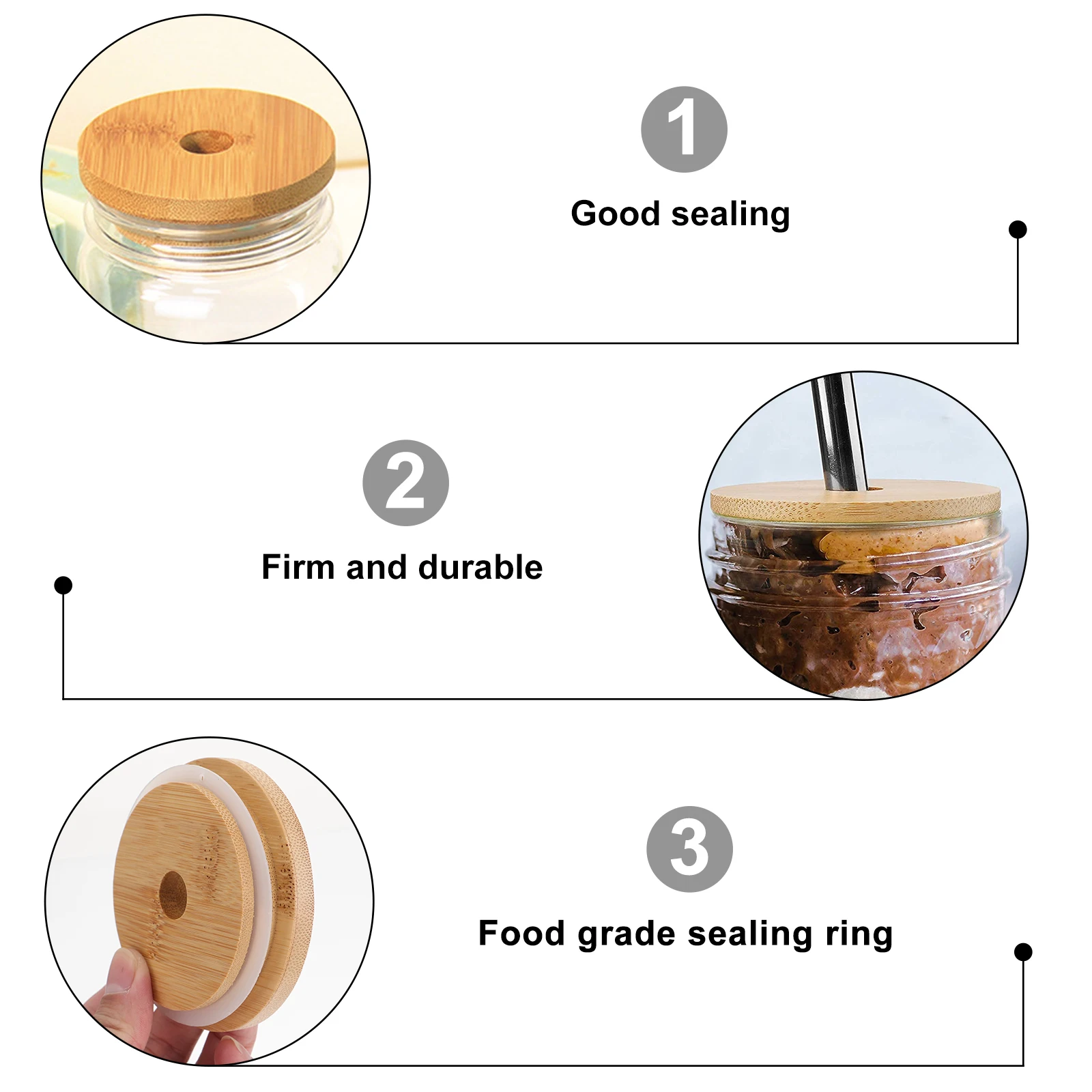 1

Good sealing

2

Firm and durable

3

Food grade sealing ring