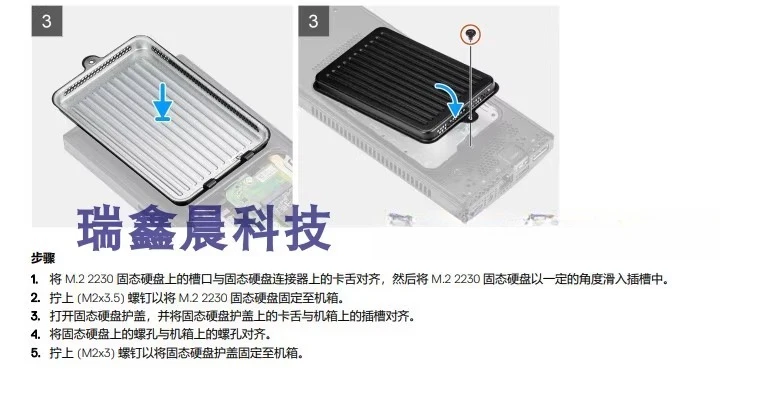 3

3

瑞鑫晨科技

步骤

1. 将 M.2 2230 固态硬盘上的槽口与固态硬盘连接器上的卡舌对齐，然后将 M.2 2230 固态硬盘以一定的角度滑入插槽中。
2. 拧上 (M2x3.5) 螺钉以将 M.2 2230 固态硬盘固定至机箱。
3. 打开固态硬盘护盖，并将固态硬盘护盖上的卡舌与机箱上的插槽对齐。
4. 将固态硬盘上的螺孔与机箱上的螺孔对齐。
5. 拧上 (M2x3) 螺钉以将固态硬盘护盖固定至机箱。