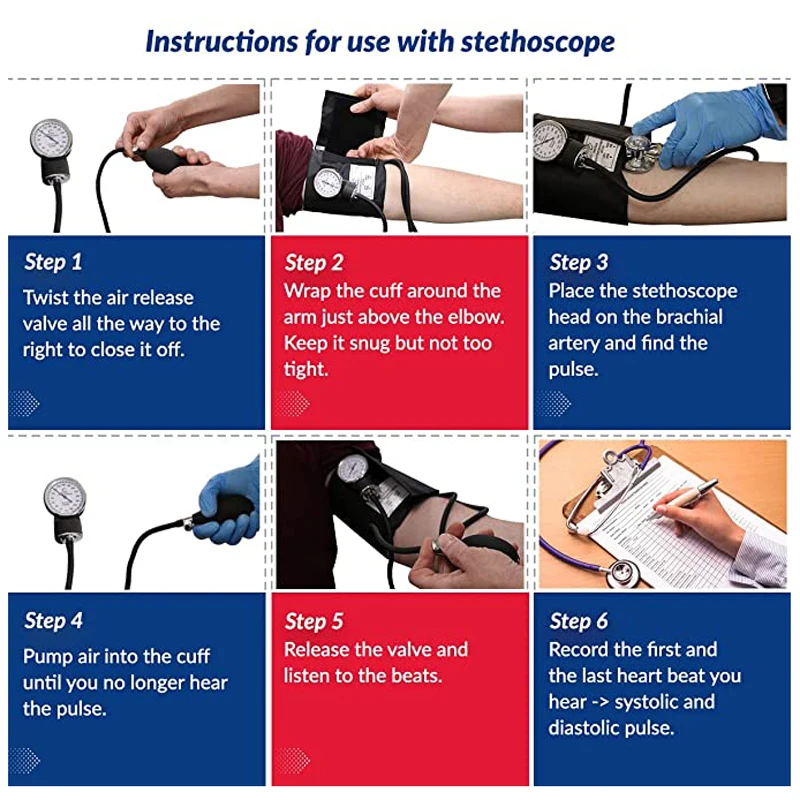 Instructions for use with stethoscope

Step 1
Twist the air release valve all the way to the right to close it off.

Step 2
Wrap the cuff around the arm just above the elbow. Keep it snug but not too tight.

Step 3
Place the stethoscope head on the brachial artery and find the pulse.

Step 4
Pump air into the cuff until you no longer hear the pulse.

Step 5
Release the valve and listen to the beats.

Step 6
Record the first and the last heart beat you hear -> systolic and diastolic pulse.