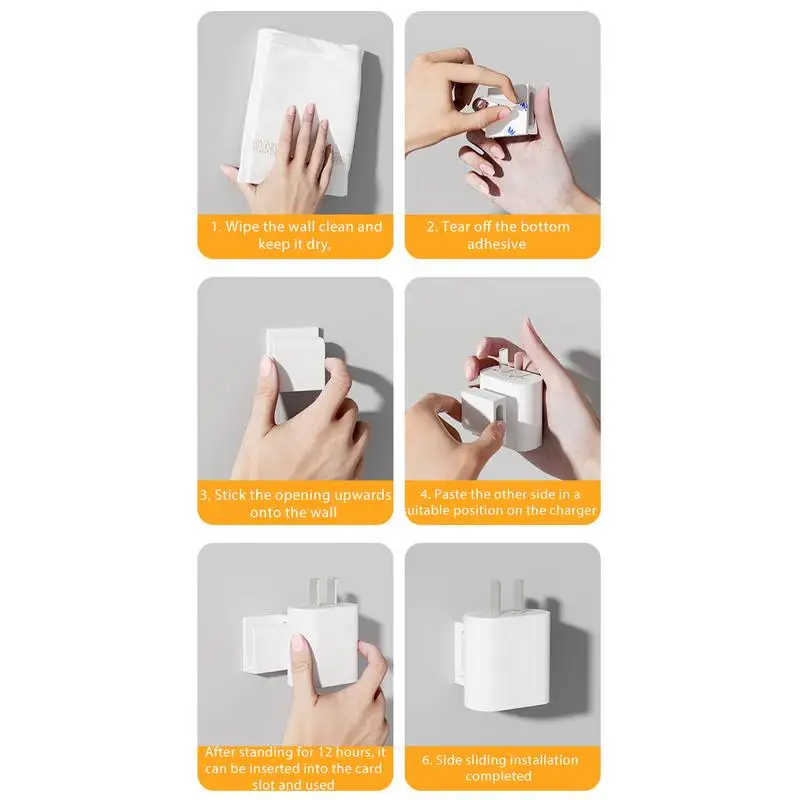 1. Wipe the wall clean and keep it dry.

2. Tear off the bottom adhesive

3. Stick the opening upwards onto the wall

4. Paste the other side in a uitable position on the charger

After standing for 12 hours, it can be inserted into the card slot and used

6. Side sliding installation completed