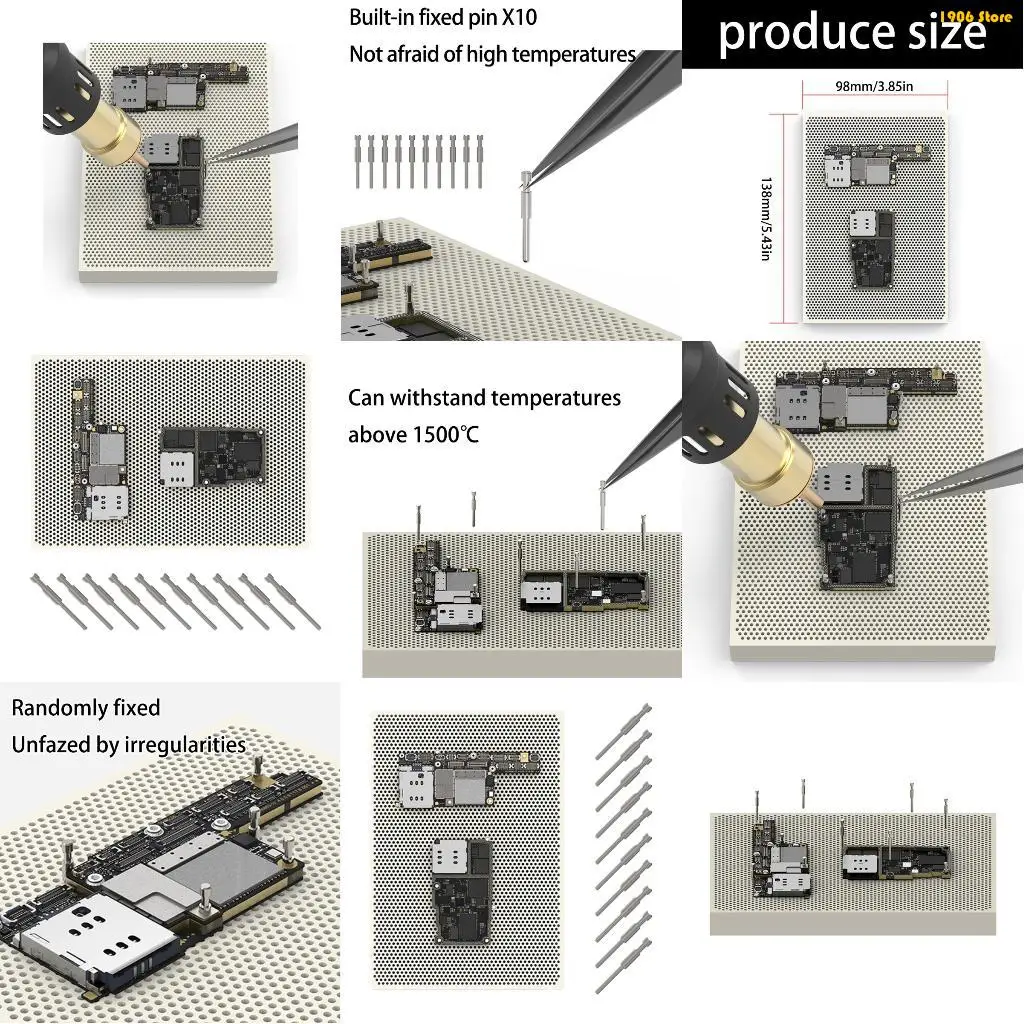 Built-in fixed pin X10
Not afraid of high temperatures

produce size
L906 Store

98mm/3.85in

138mm/5.43in

Can withstand temperatures above 1500℃

Randomly fixed
Unfazed by irregularities