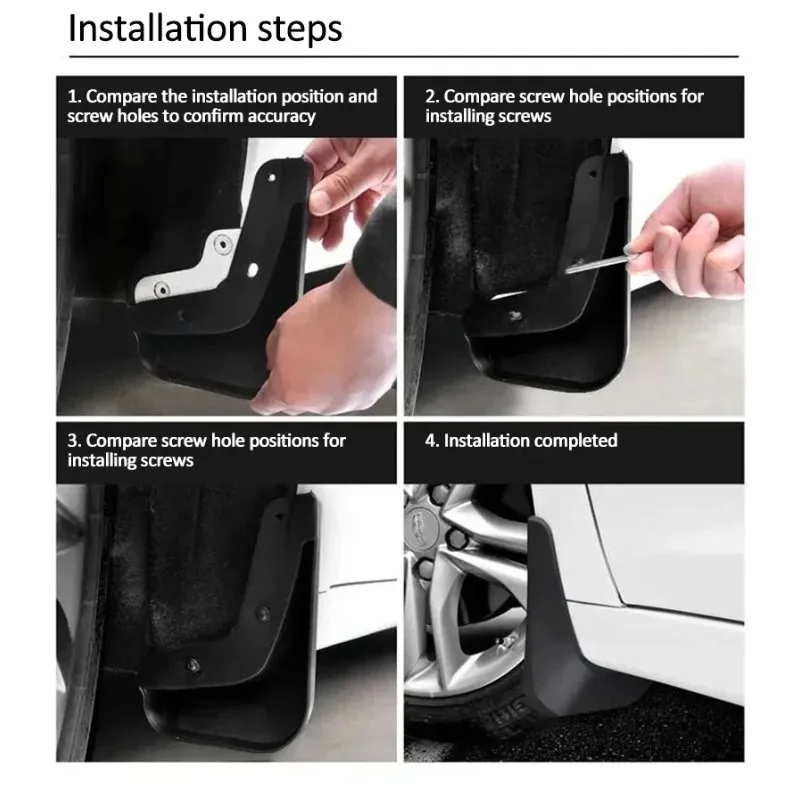 Installation steps

1. Compare the installation position and screw holes to confirm accuracy

2. Compare screw hole positions for installing screws

3. Compare screw hole positions for installing screws

4. Installation completed