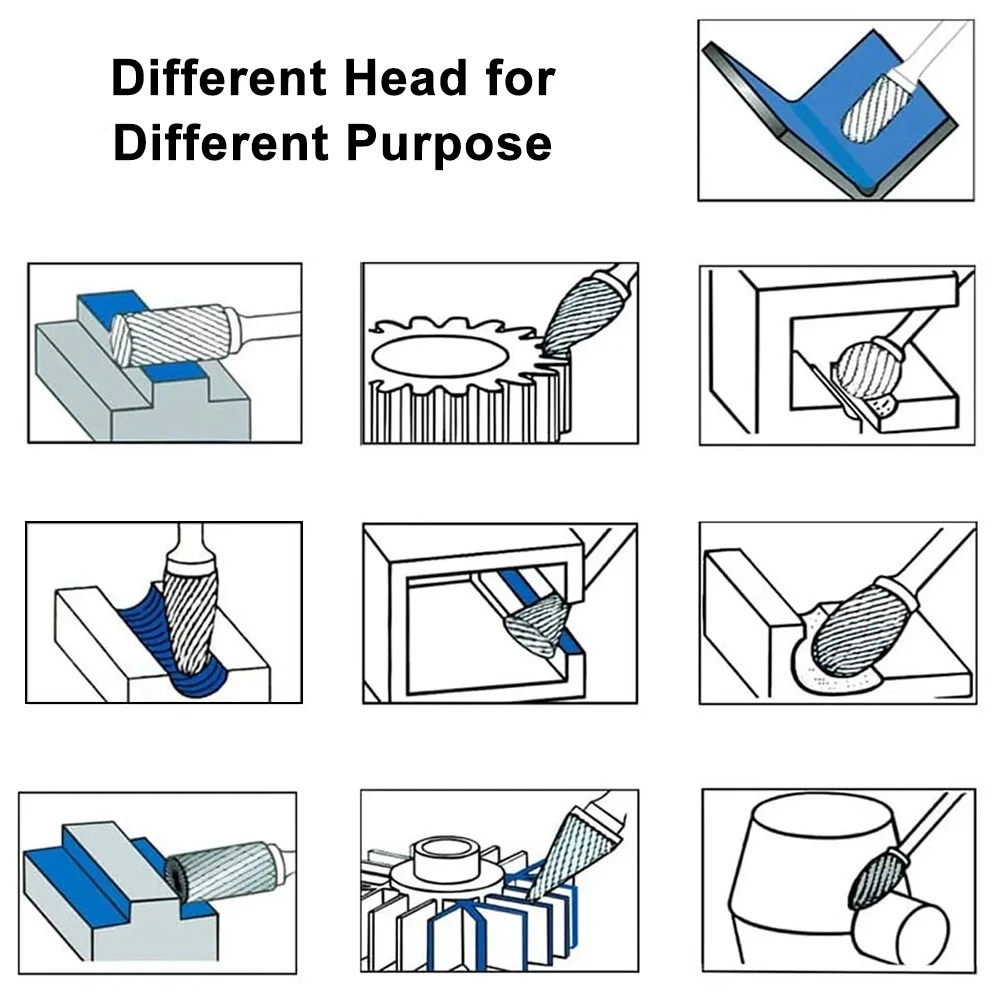 Different Head for Different Purpose