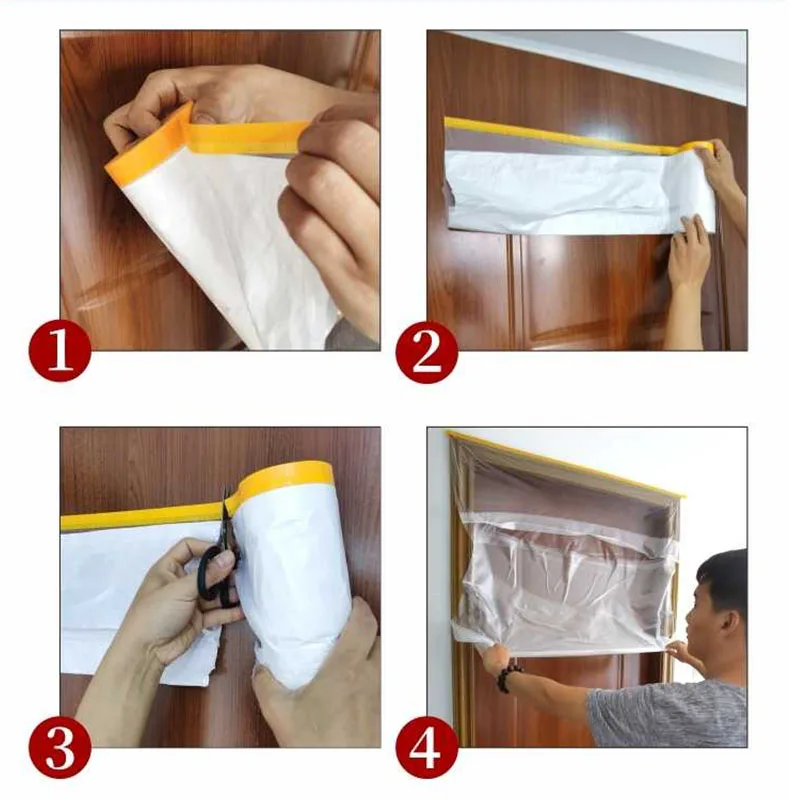 1

2

3

4