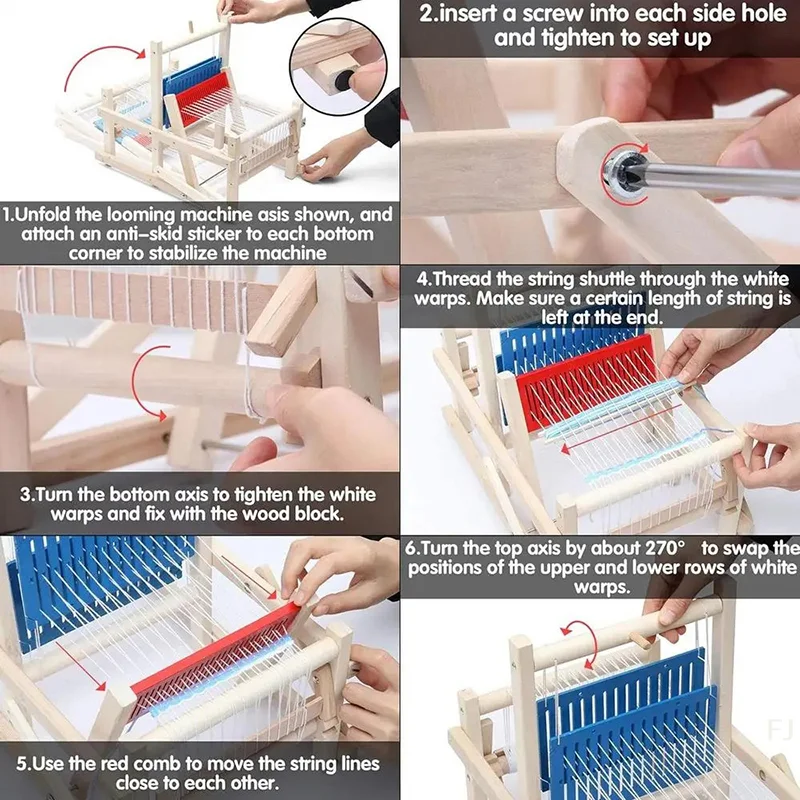 1.Unfold the looming machine asis shown, and attach an anti-skid sticker to each bottom corner to stabilize the machine

2.insert a screw into each side hole and tighten to set up

3.Turn the bottom axis to tighten the white warps and fix with the wood block.

4.Thread the string shuttle through the white warps. Make sure a certain length of string is left at the end.

5.Use the red comb to move the string lines close to each other.

6.Turn the top axis by about 270° to swap the positions of the upper and lower rows of white warps.

FJ