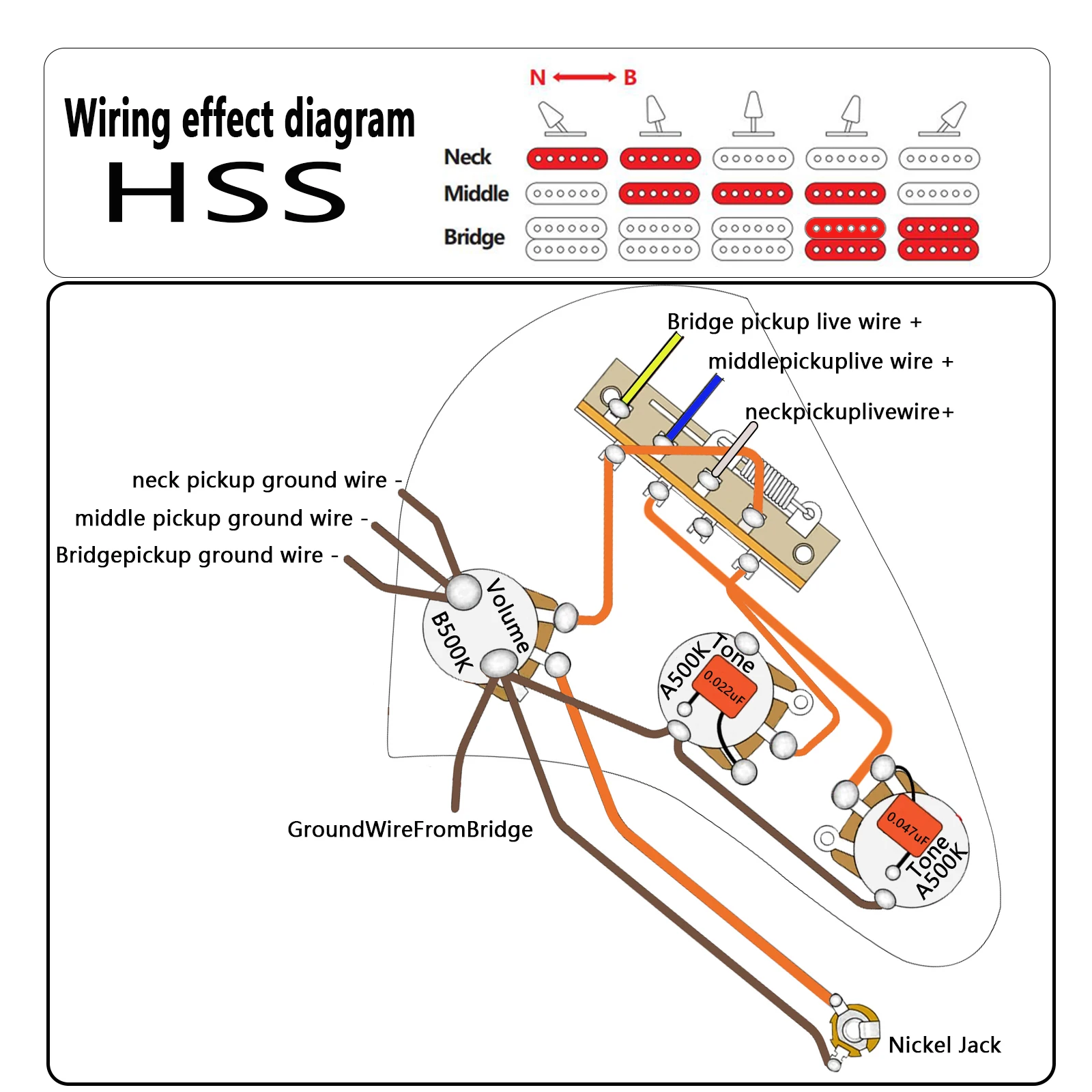 Wiring effect diagram
HSS

N B

Neck
Middle
Bridge

Bridge pickup live wire +
middlepickuplive wire +
neckpickuplivewire+

neck pickup ground wire -
middle pickup ground wire -
Bridgepickup ground wire -

Volume
B500K

A500K Tone
0.022uF

0.047uF
Tone
A500K

GroundWireFromBridge

Nickel Jack