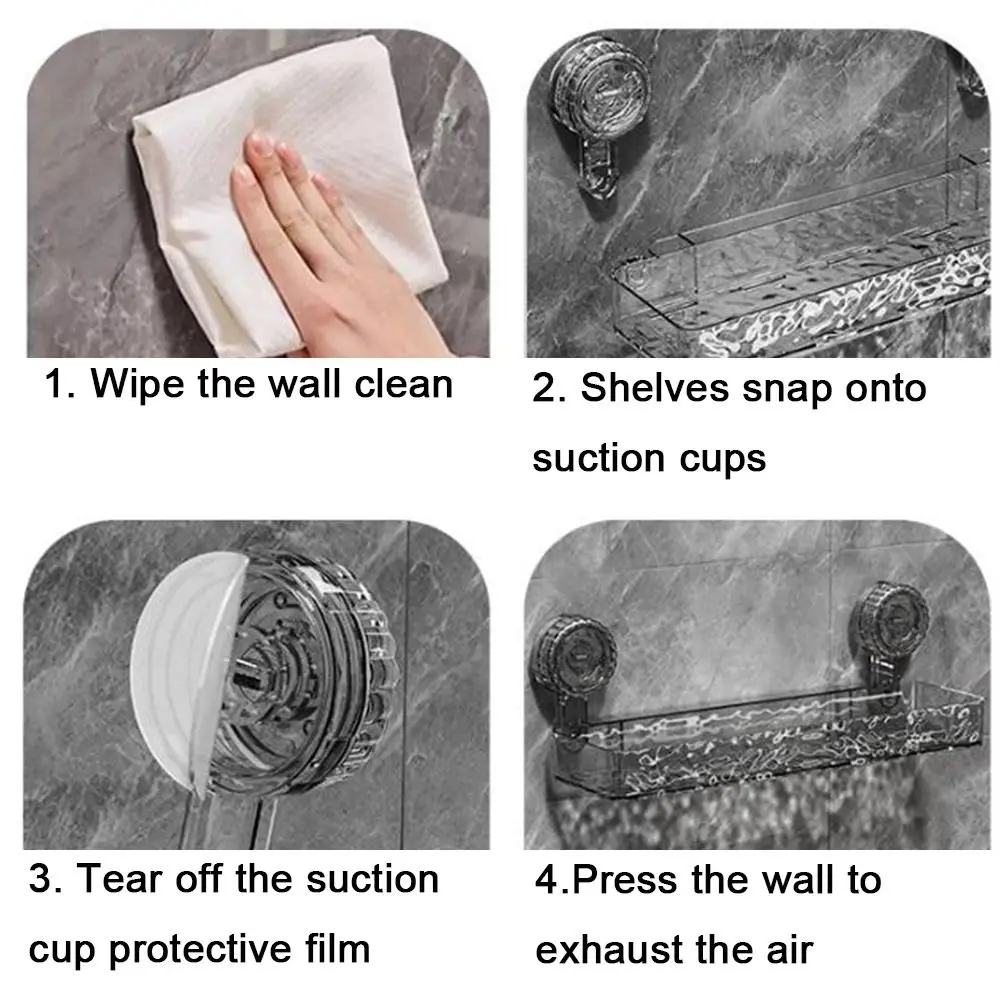 1. Wipe the wall clean

2. Shelves snap onto suction cups

3. Tear off the suction cup protective film

4.Press the wall to exhaust the air