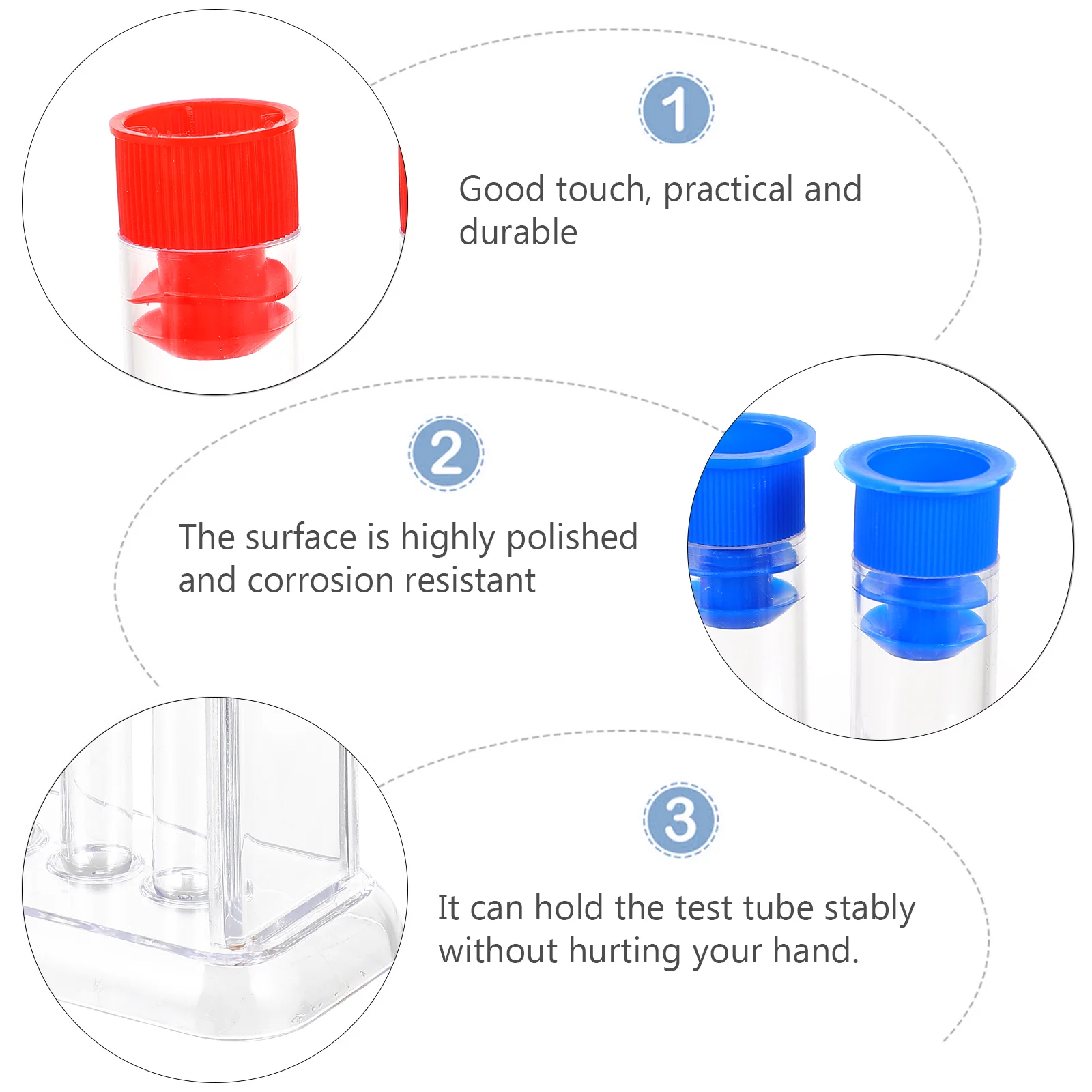 1

Good touch, practical and durable

2

The surface is highly polished and corrosion resistant

3

It can hold the test tube stably without hurting your hand.