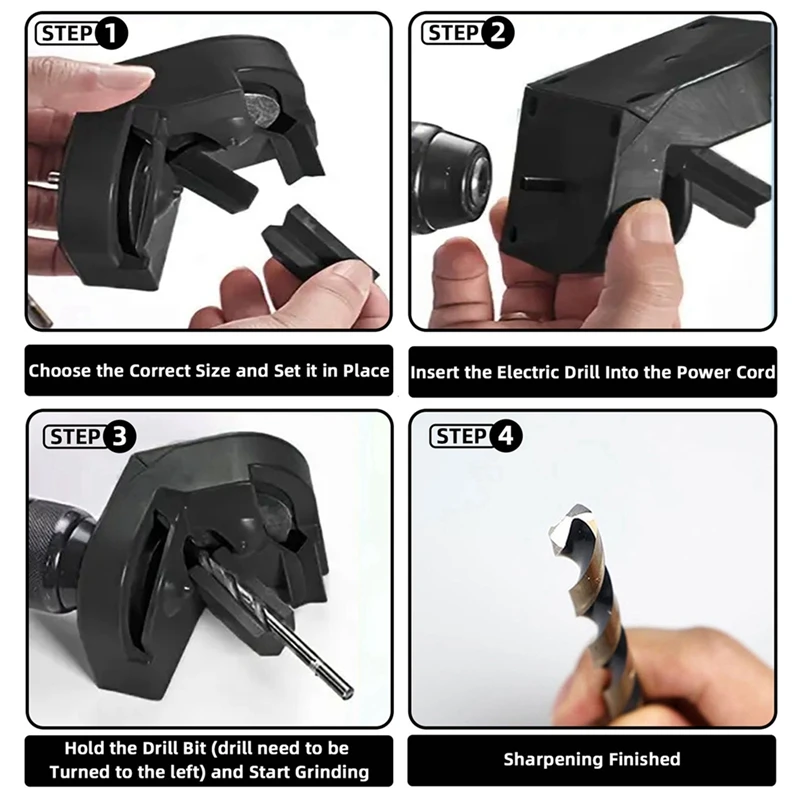 STEP 1

Choose the Correct Size and Set it in Place

STEP 2

Insert the Electric Drill Into the Power Cord

STEP 3

Hold the Drill Bit (drill need to be Turned to the left) and Start Grinding

STEP 4

Sharpening Finished