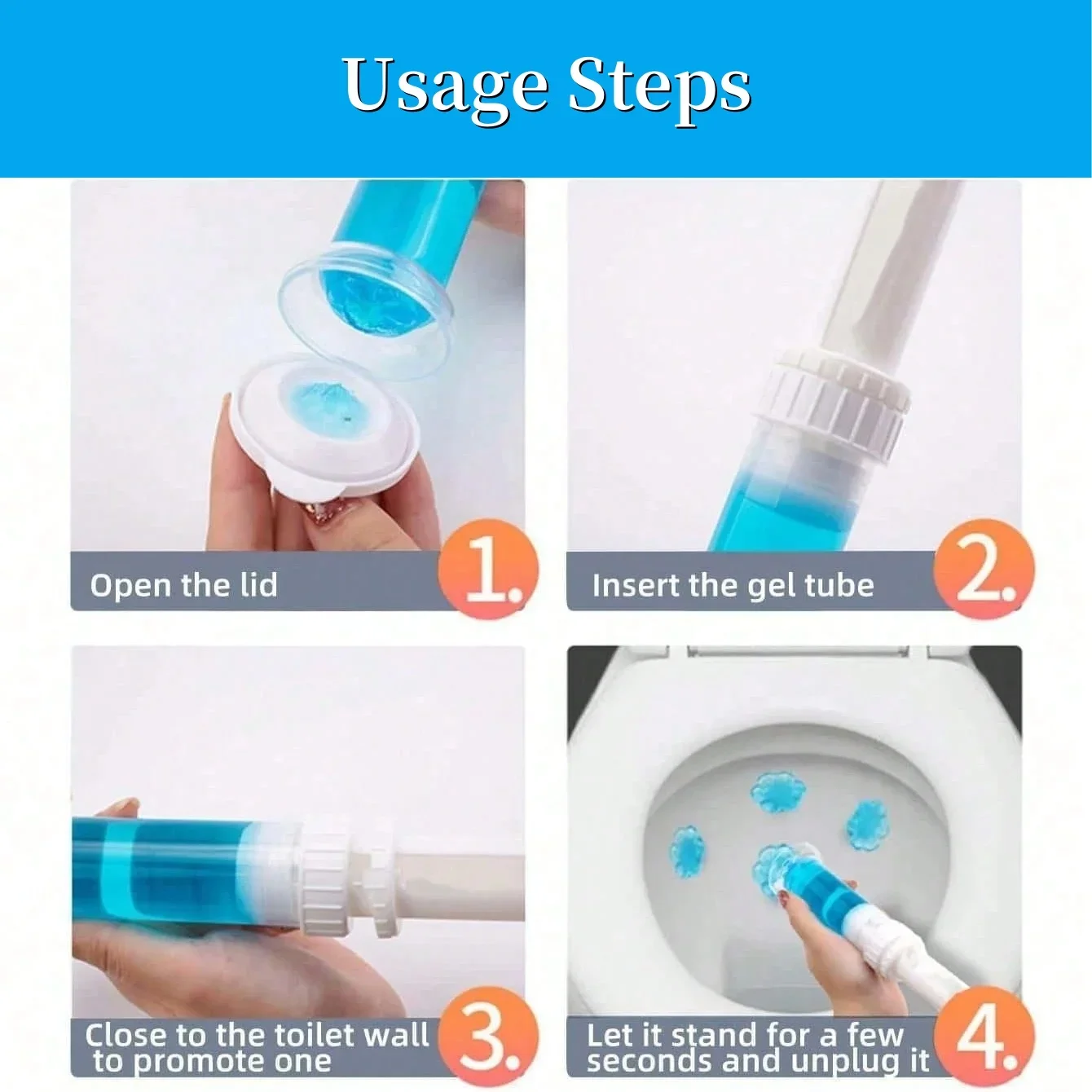 Usage Steps

Open the lid
1.

Insert the gel tube
2.

Close to the toilet wall to promote one
3.

Let it stand for a few seconds and unplug it
4.