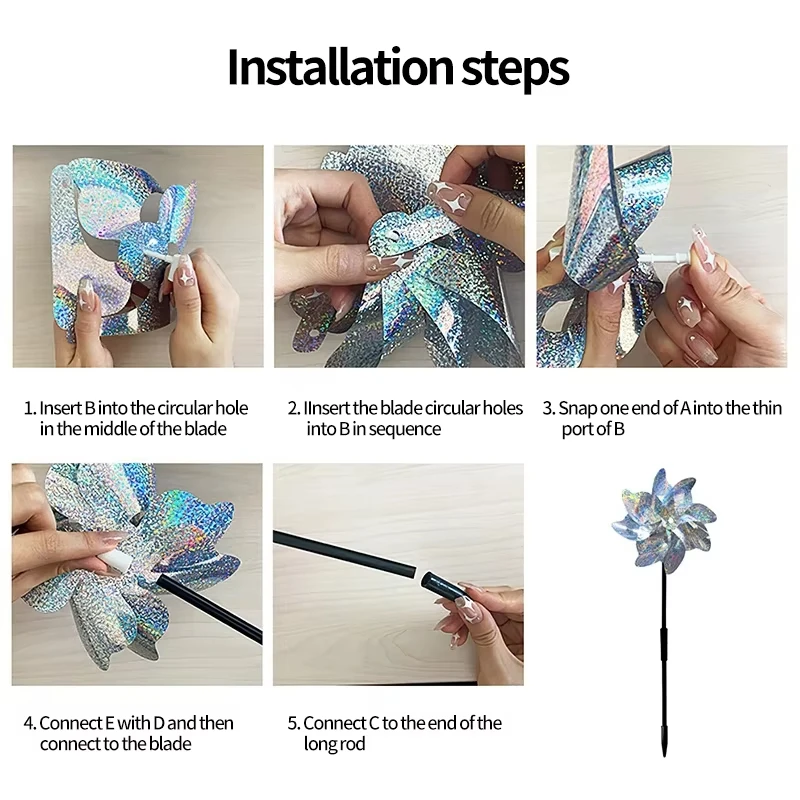 Installation steps

1. Insert B into the circular hole in the middle of the blade

2. IInsert the blade circular holes into B in sequence

3. Snap one end of A into the thin port of B

4. Connect E with D and then connect to the blade

5. Connect C to the end of the long rod