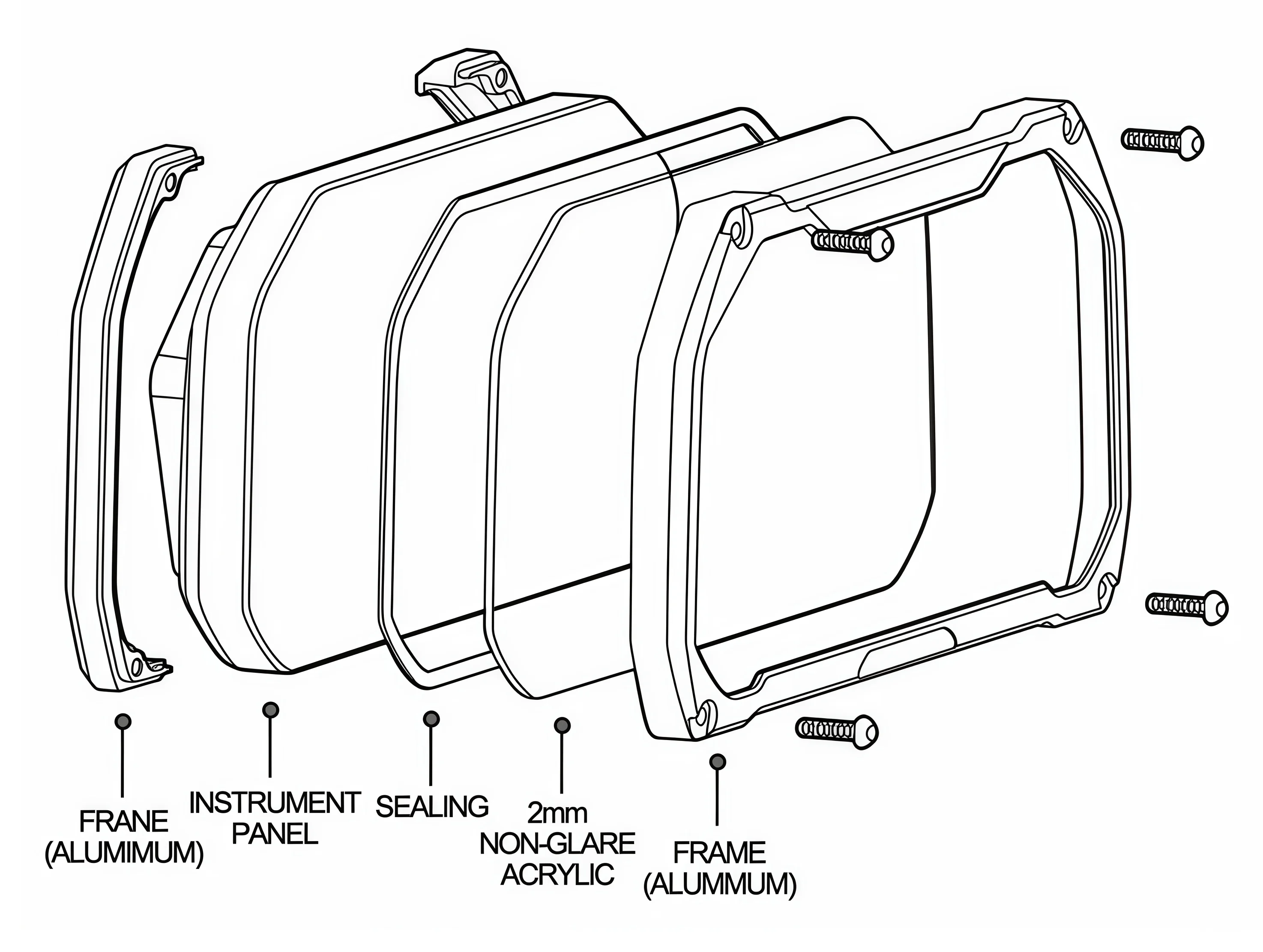 FRANE (ALUMIMUM)

INSTRUMENT PANEL

SEALING

2mm NON-GLARE ACRYLIC

FRAME (ALUMMUM)