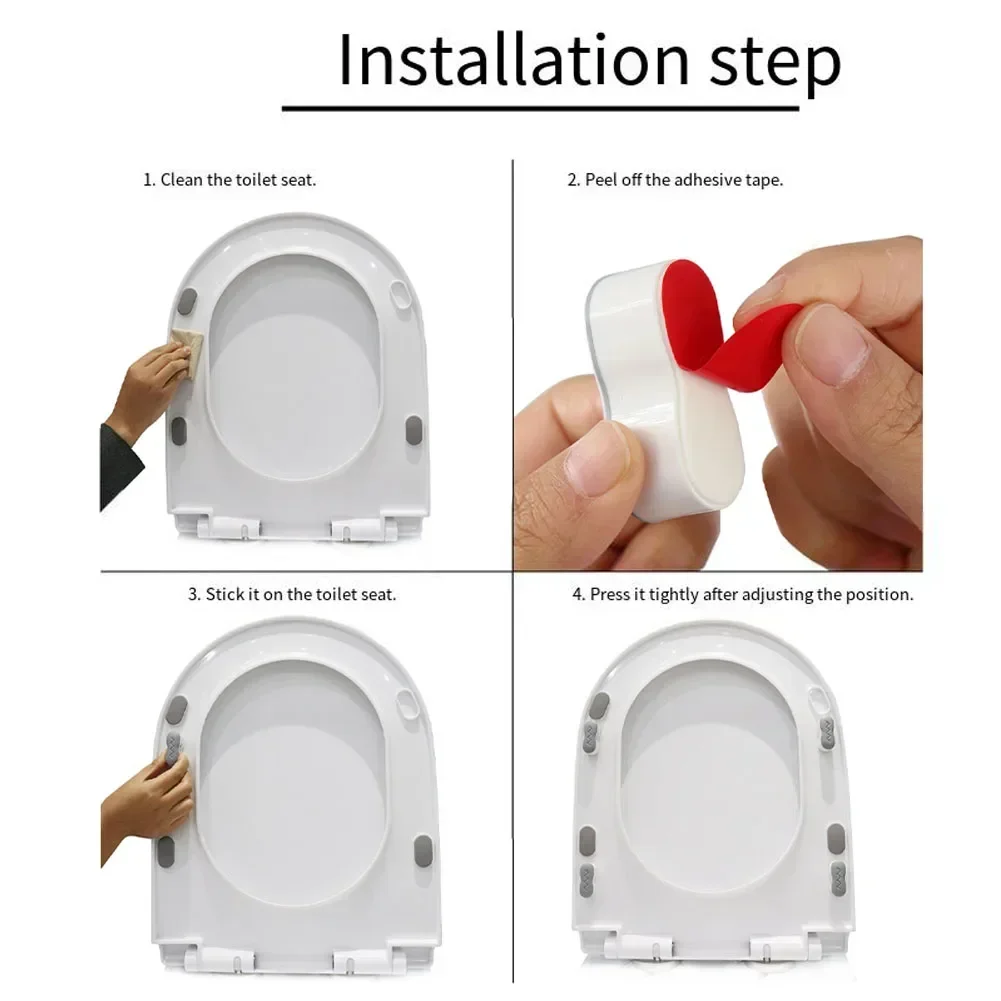 Installation step

1. Clean the toilet seat.

2. Peel off the adhesive tape.

3. Stick it on the toilet seat.

4. Press it tightly after adjusting the position.