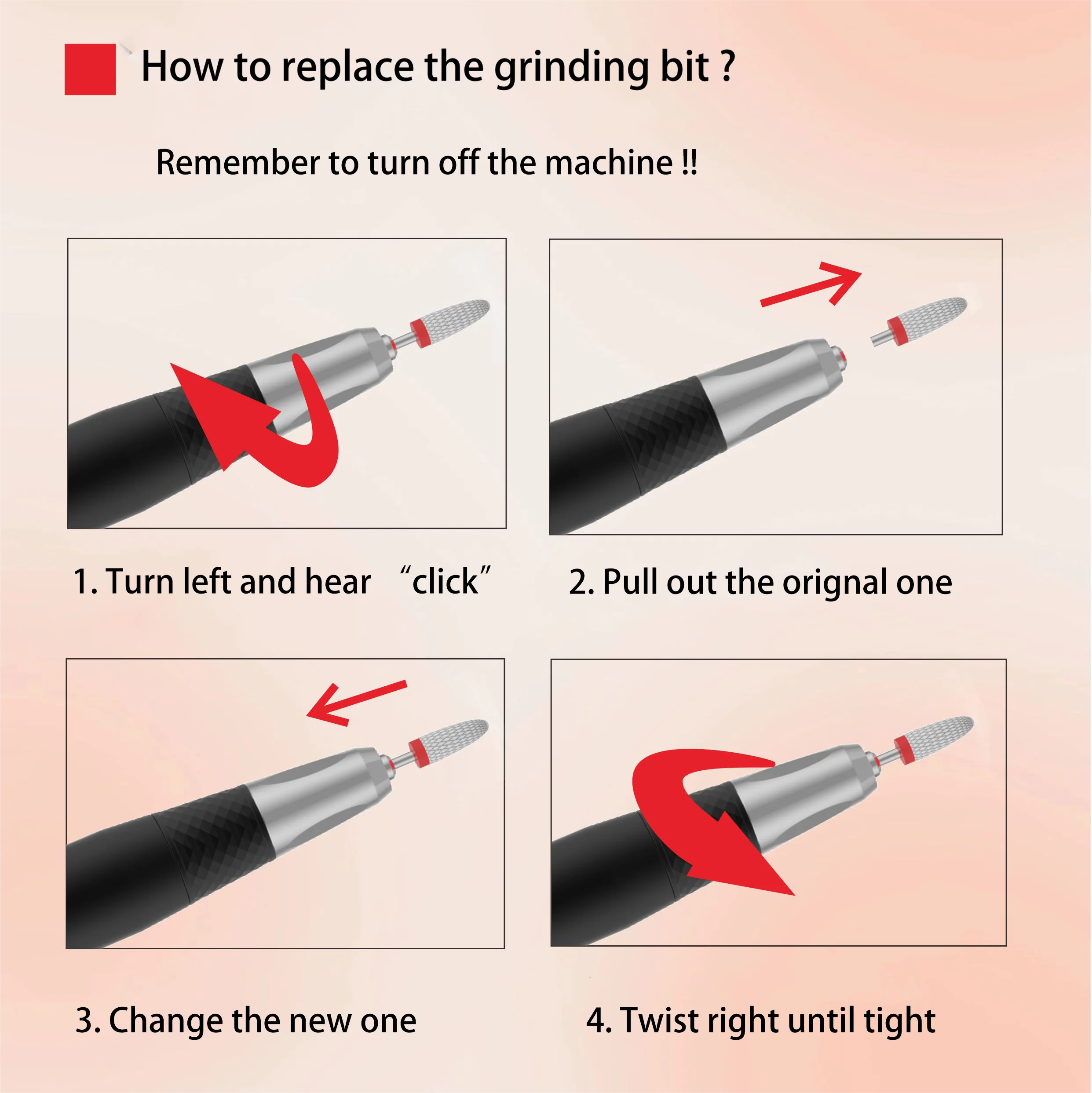 How to replace the grinding bit ?

Remember to turn off the machine !!

1. Turn left and hear “click”

2. Pull out the orignal one

3. Change the new one

4. Twist right until tight