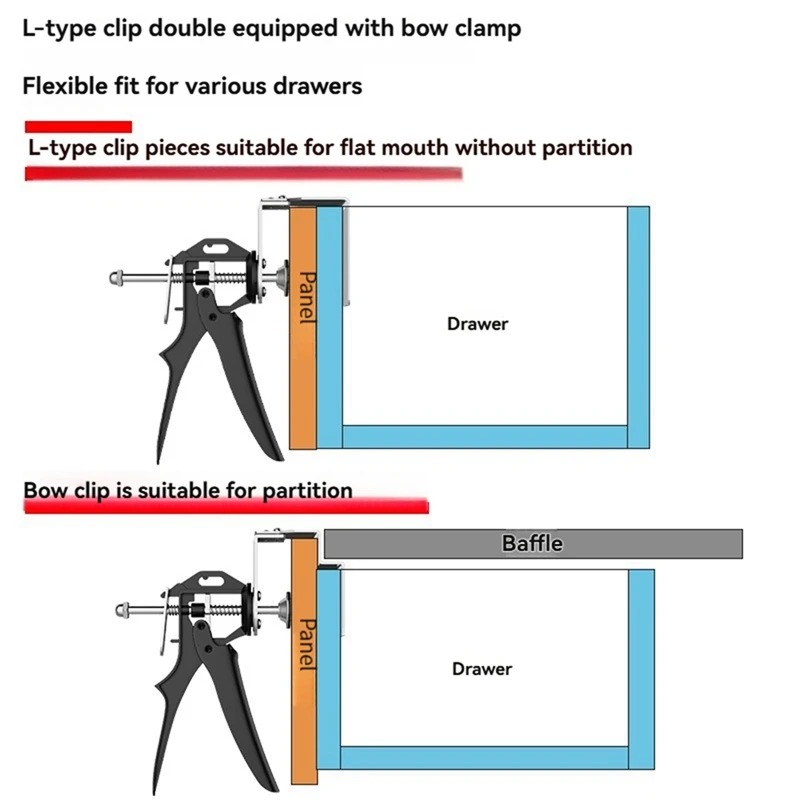 L-type clip double equipped with bow clamp

Flexible fit for various drawers

L-type clip pieces suitable for flat mouth without partition

Panel

Drawer

Bow clip is suitable for partition

Baffle

Panel

Drawer