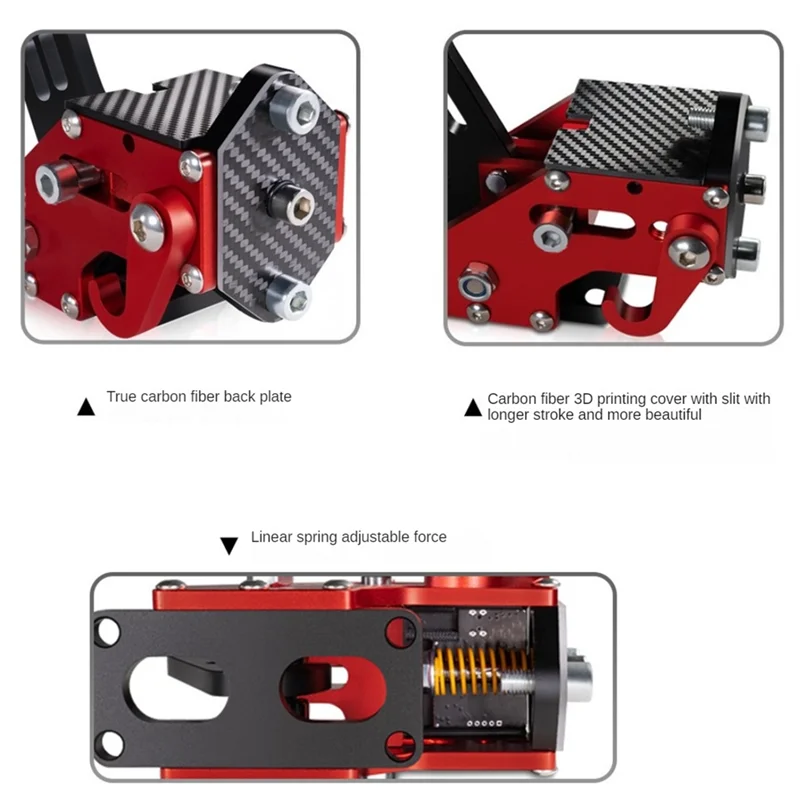 ▲ True carbon fiber back plate

▲ Carbon fiber 3D printing cover with slit with longer stroke and more beautiful

▼ Linear spring adjustable force