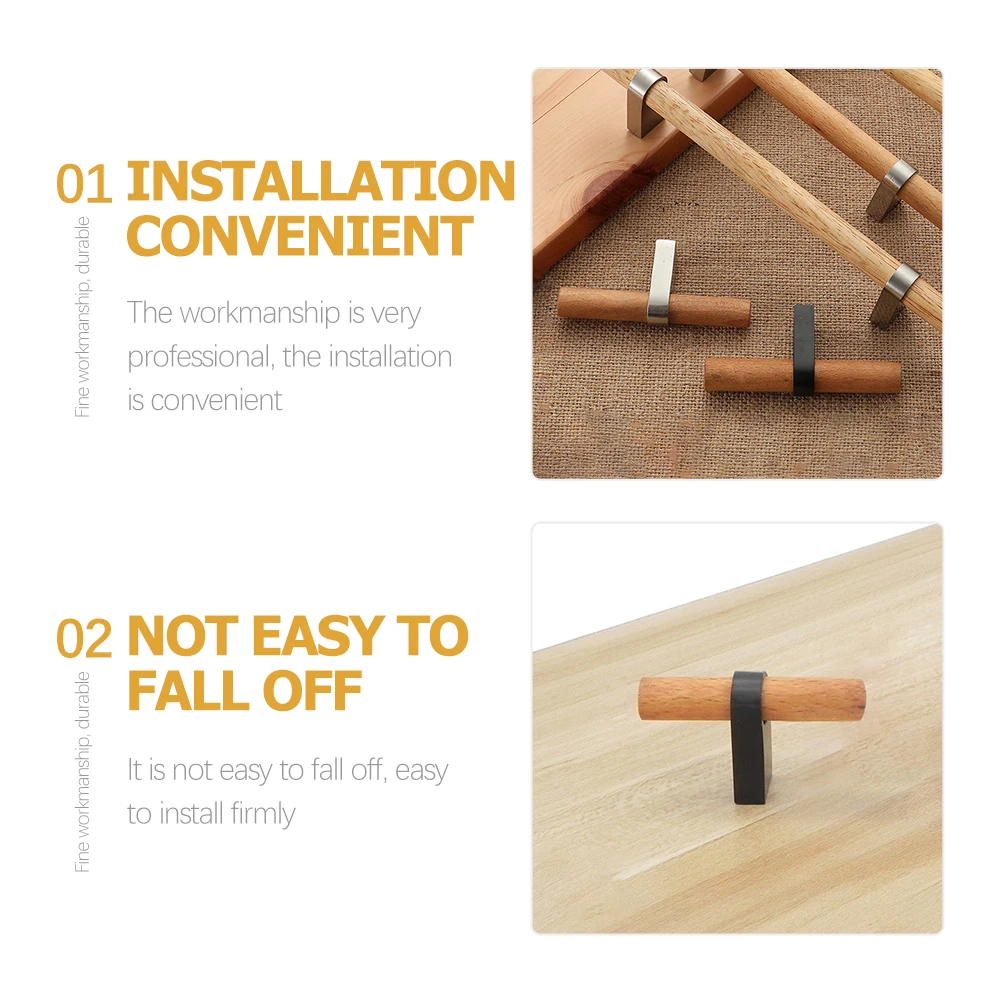 01 INSTALLATION CONVENIENT

Fine workmanship, durable

The workmanship is very professional, the installation is convenient

02 NOT EASY TO FALL OFF

Fine workmanship, durable

It is not easy to fall off, easy to install firmly