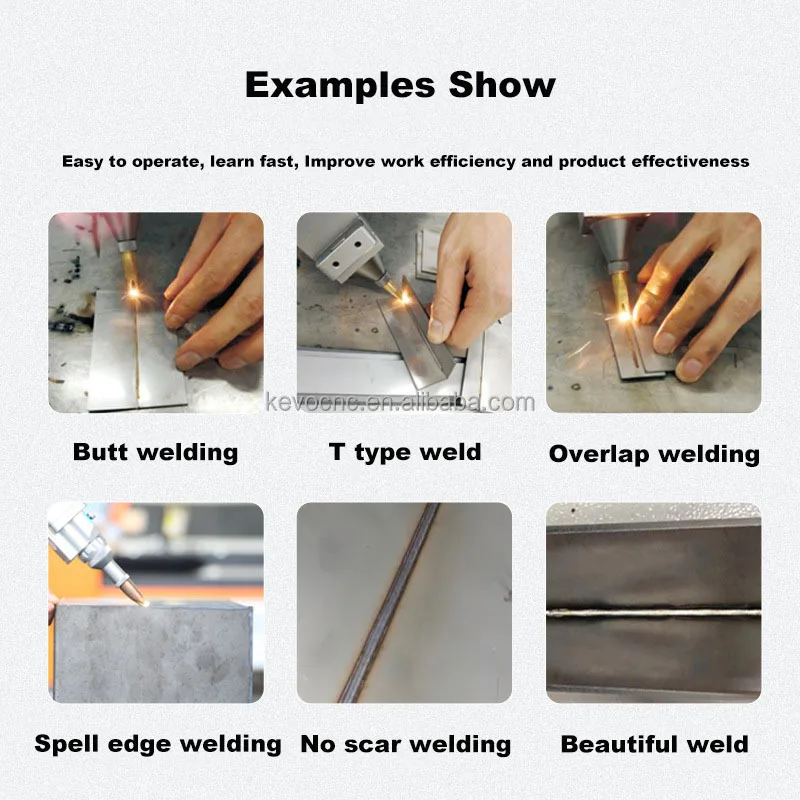 Examples Show

Easy to operate, learn fast, Improve work efficiency and product effectiveness

kevocnc.en.alibaba.com

Butt welding

T type weld

Overlap welding

Spell edge welding

No scar welding

Beautiful weld