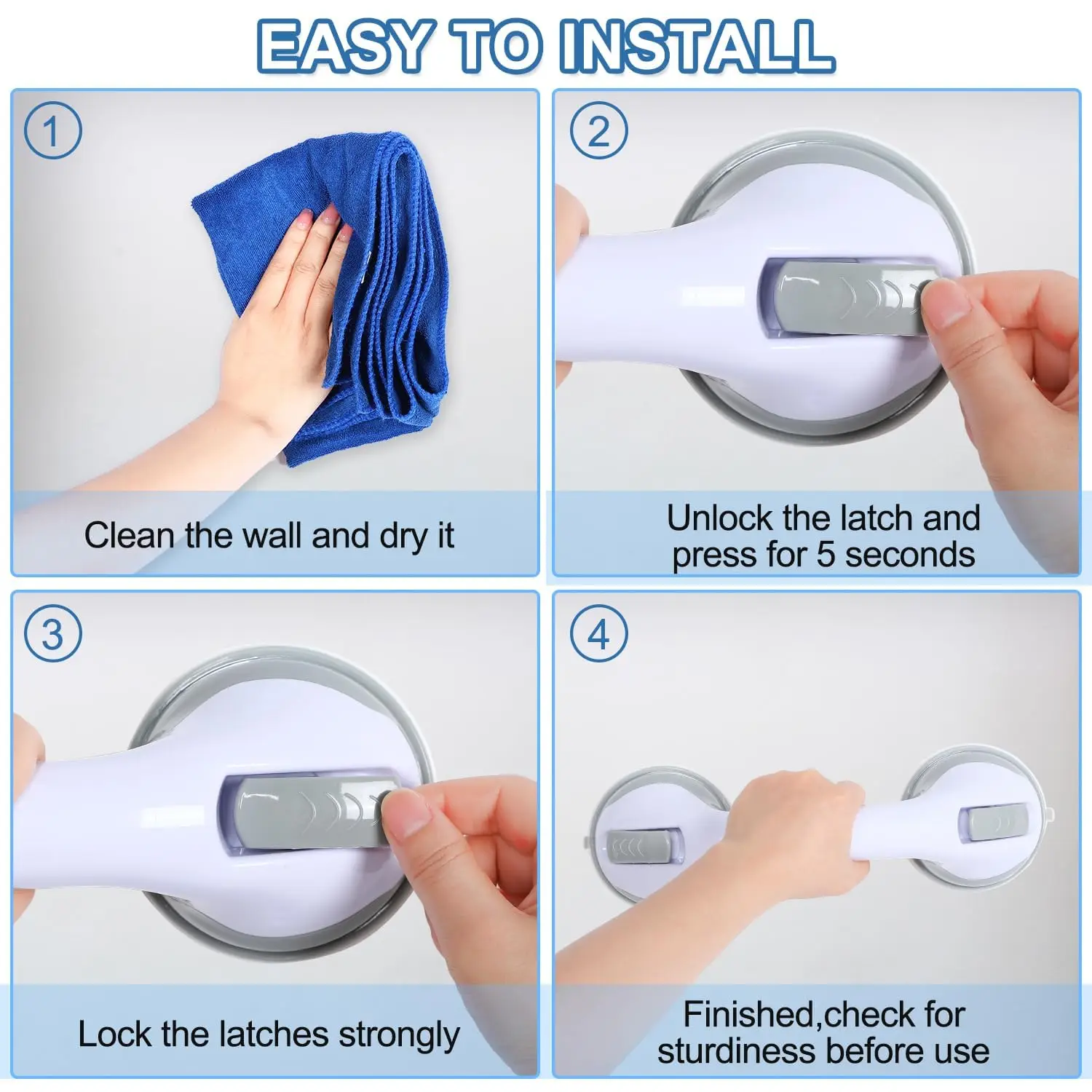 EASY TO INSTALL

1

Clean the wall and dry it

2

Unlock the latch and press for 5 seconds

3

Lock the latches strongly

4

Finished,check for sturdiness before use