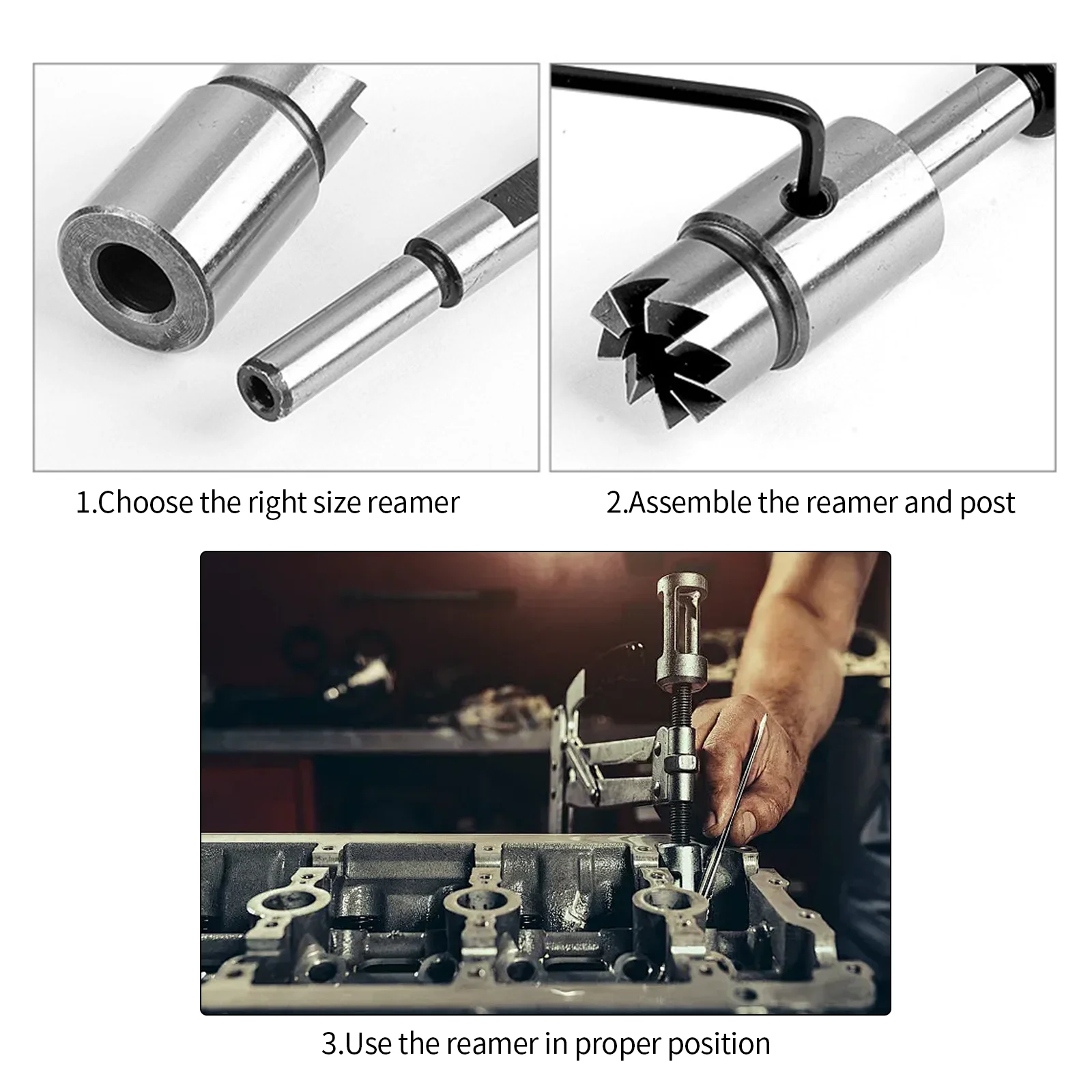 1.Choose the right size reamer

2.Assemble the reamer and post

3.Use the reamer in proper position