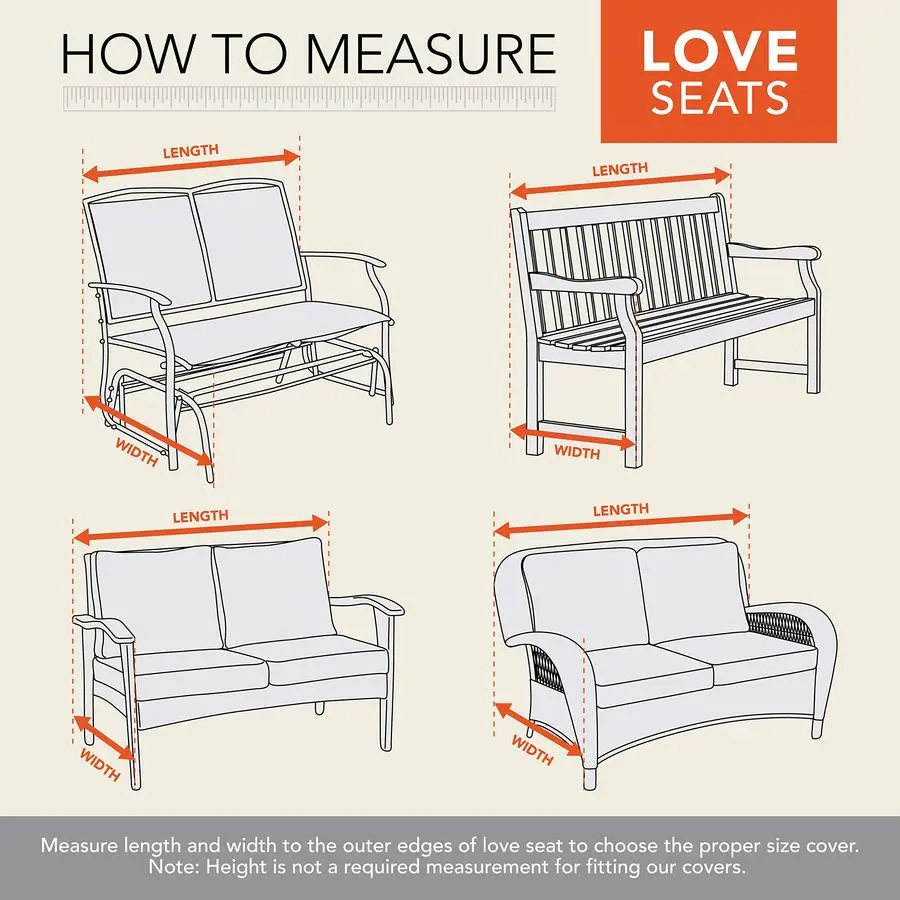 HOW TO MEASURE

LOVE SEATS

LENGTH

WIDTH

LENGTH

WIDTH

LENGTH

WIDTH

LENGTH

WIDTH

Measure length and width to the outer edges of love seat to choose the proper size cover. Note: Height is not a required measurement for fitting our covers.