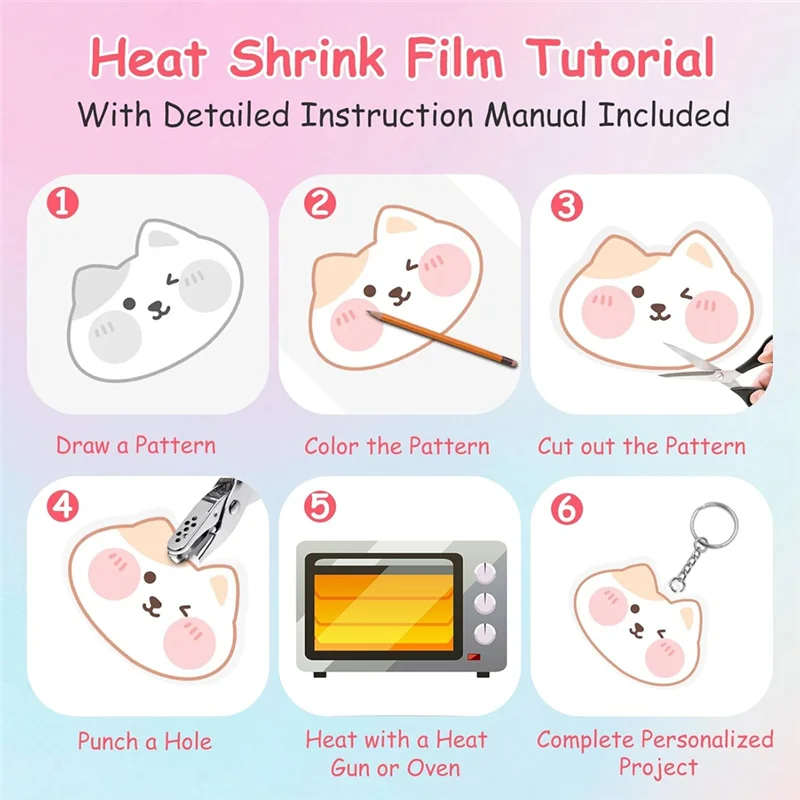 Heat Shrink Film Tutorial
With Detailed Instruction Manual Included

1
Draw a Pattern

2
Color the Pattern

3
Cut out the Pattern

4
Punch a Hole

5
Heat with a Heat Gun or Oven

6
Complete Personalized Project