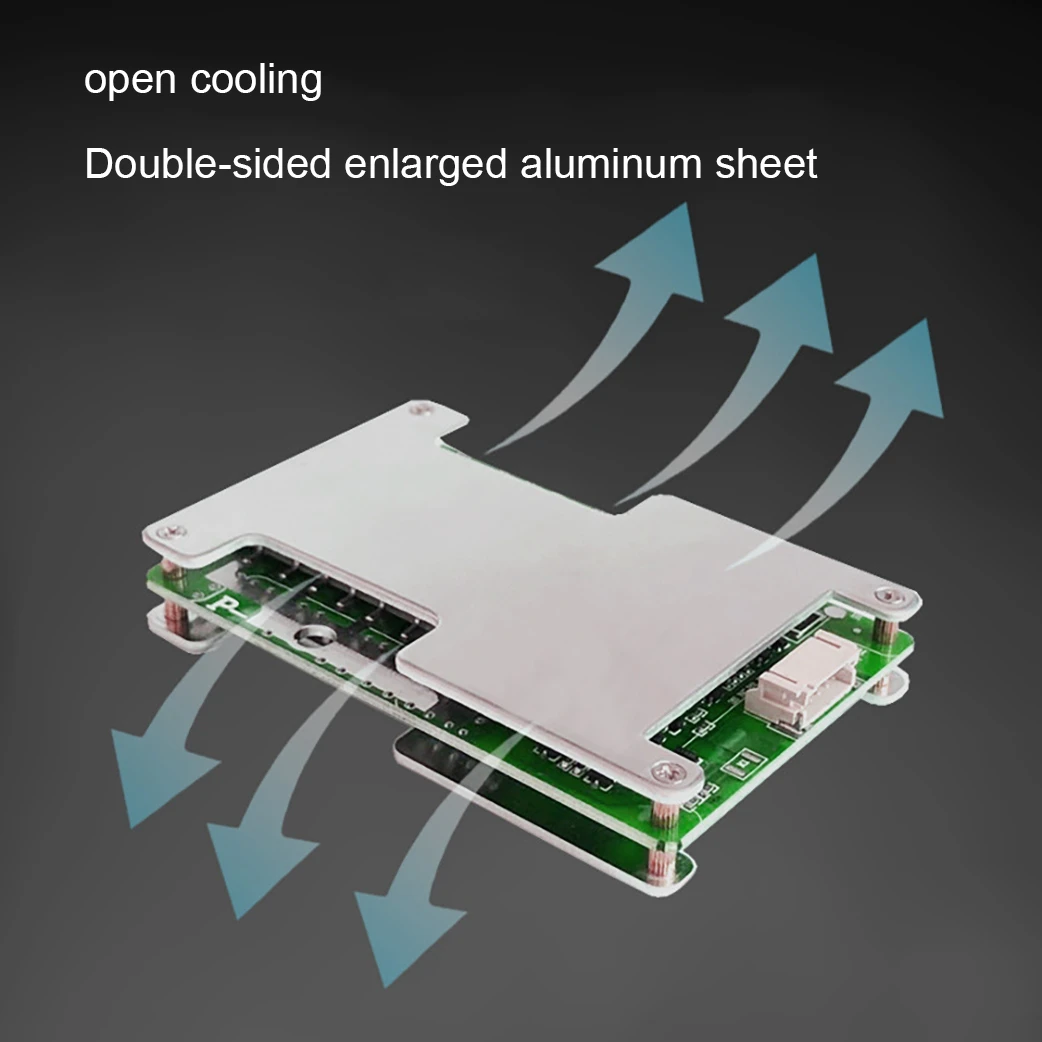 open cooling

Double-sided enlarged aluminum sheet

P-