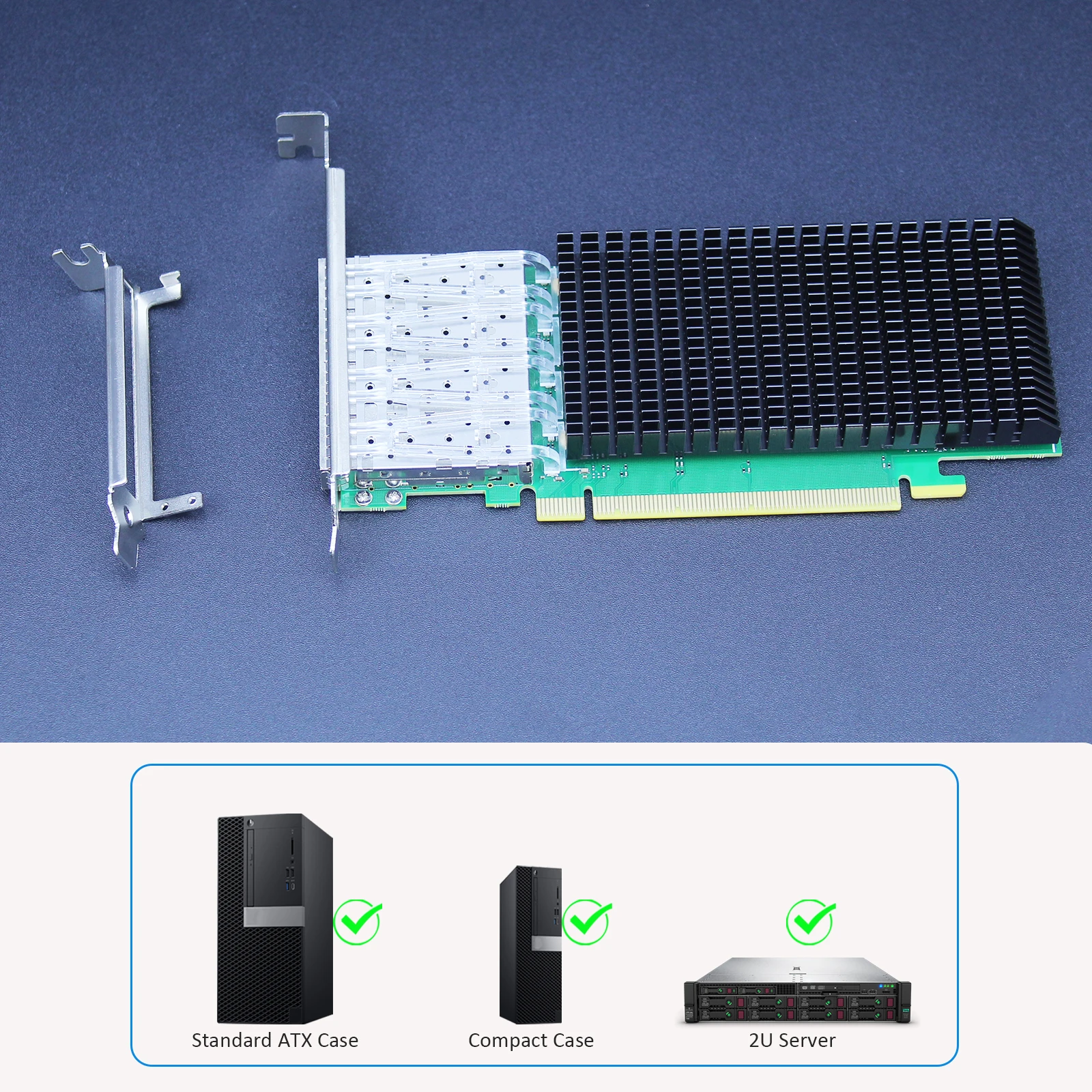 Standard ATX Case

Compact Case

2U Server