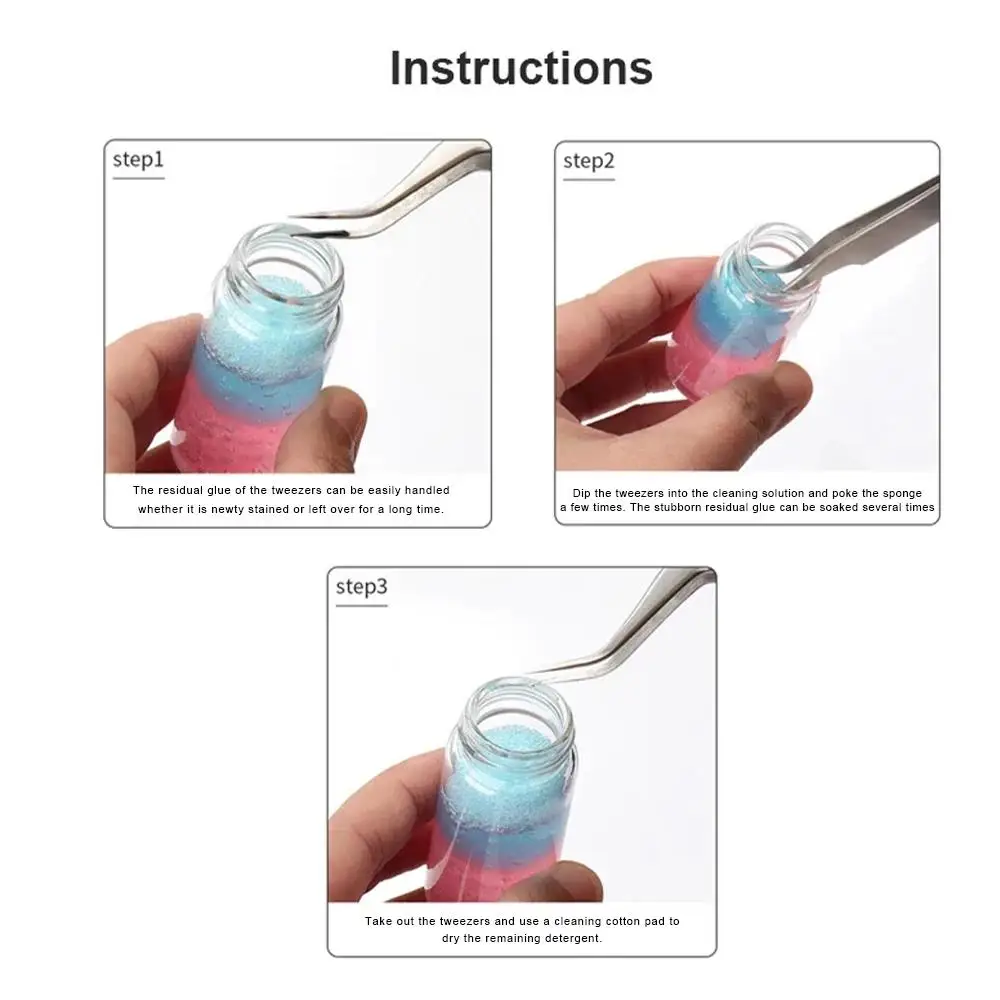 Instructions

step1

The residual glue of the tweezers can be easily handled whether it is newty stained or left over for a long time.

step2

Dip the tweezers into the cleaning solution and poke the sponge a few times. The stubborn residual glue can be soaked several times

step3

Take out the tweezers and use a cleaning cotton pad to dry the remaining detergent.