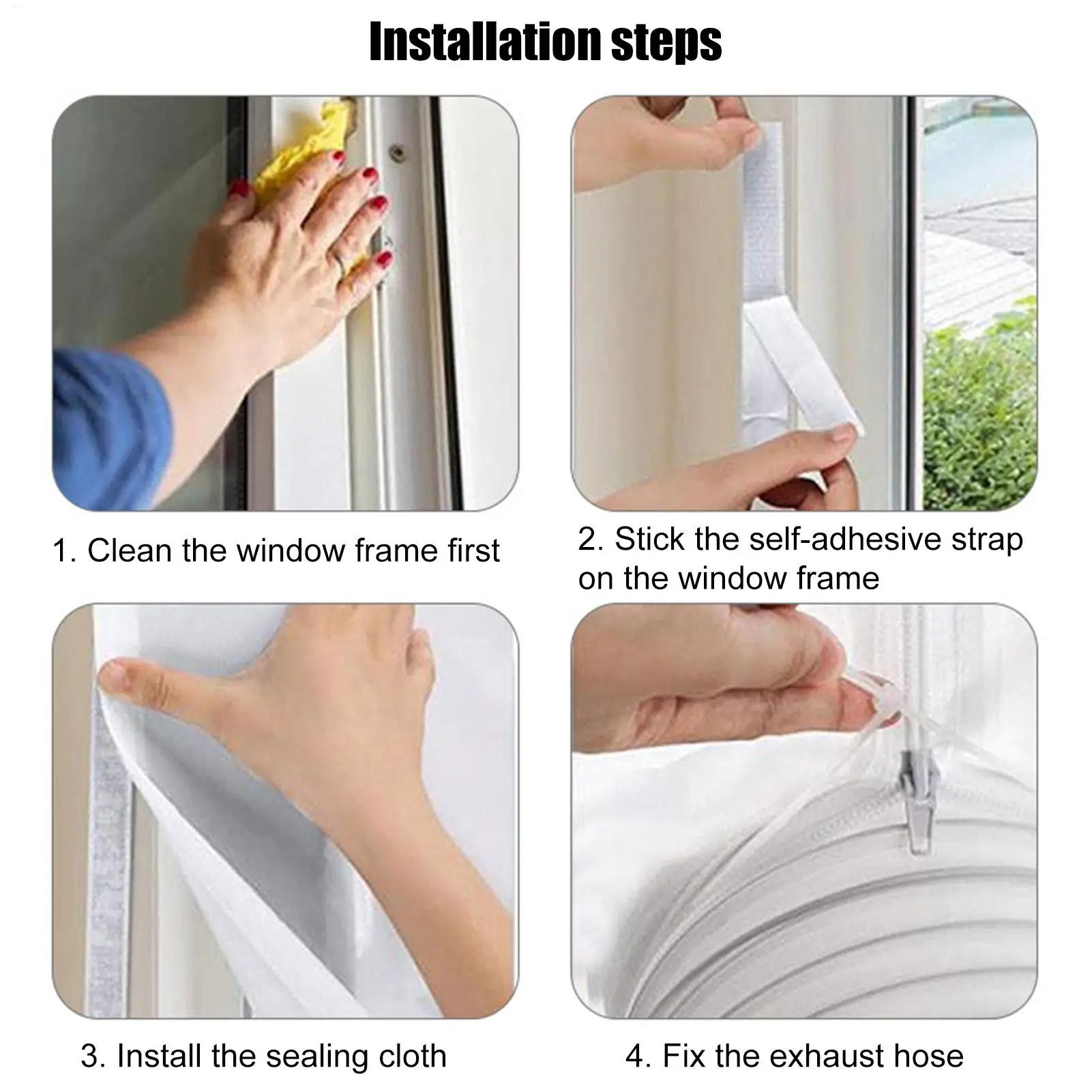 Installation steps

1. Clean the window frame first

2. Stick the self-adhesive strap on the window frame

3. Install the sealing cloth

4. Fix the exhaust hose