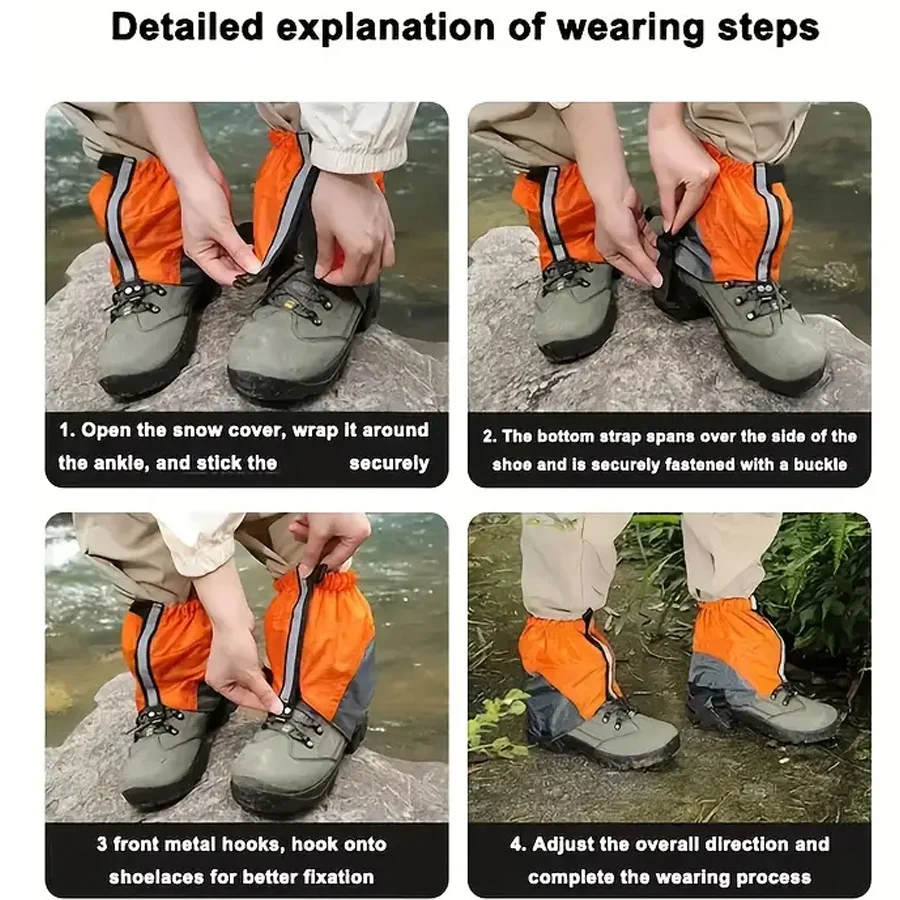 Detailed explanation of wearing steps

1. Open the snow cover, wrap it around the ankle, and stick the securely

2. The bottom strap spans over the side of the shoe and is securely fastened with a buckle

3 front metal hooks, hook onto shoelaces for better fixation

4. Adjust the overall direction and complete the wearing process