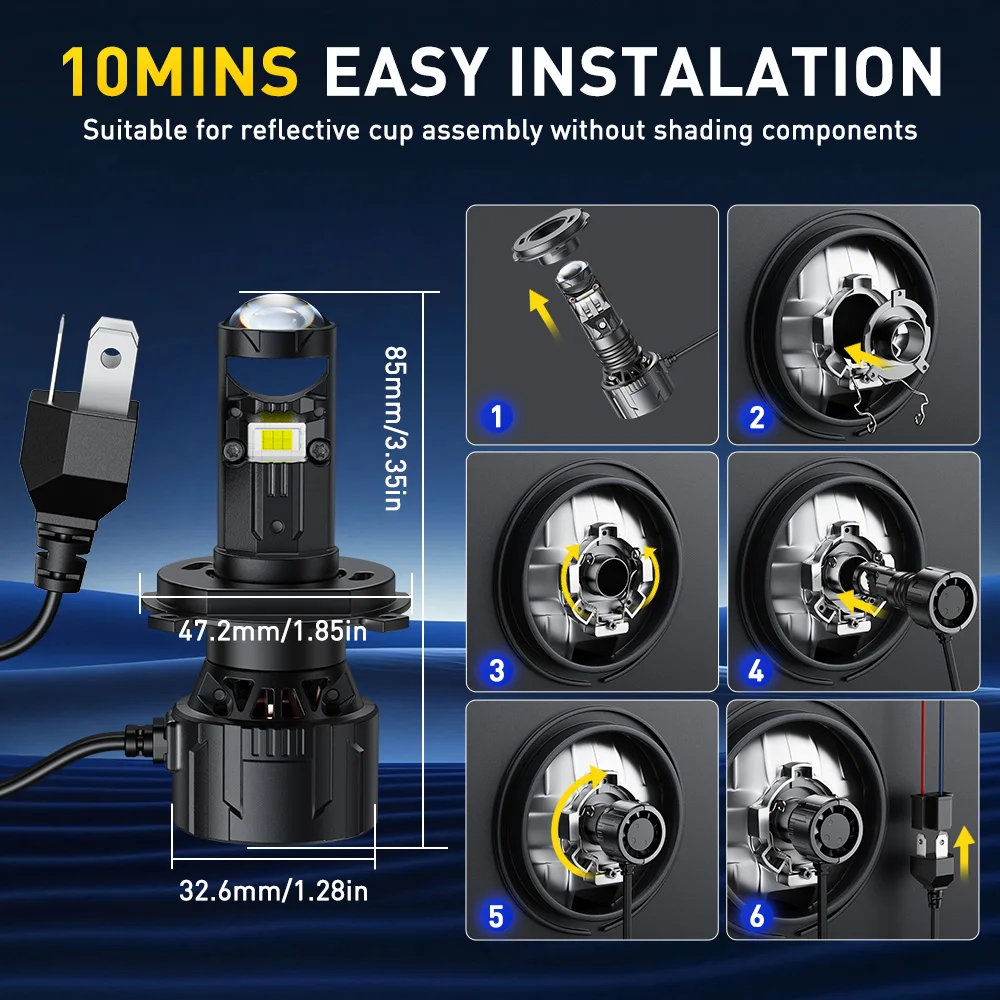 10MINS EASY INSTALATION

Suitable for reflective cup assembly without shading components

85mm/3.35in

47.2mm/1.85in

32.6mm/1.28in

1

2

3

4

5

6