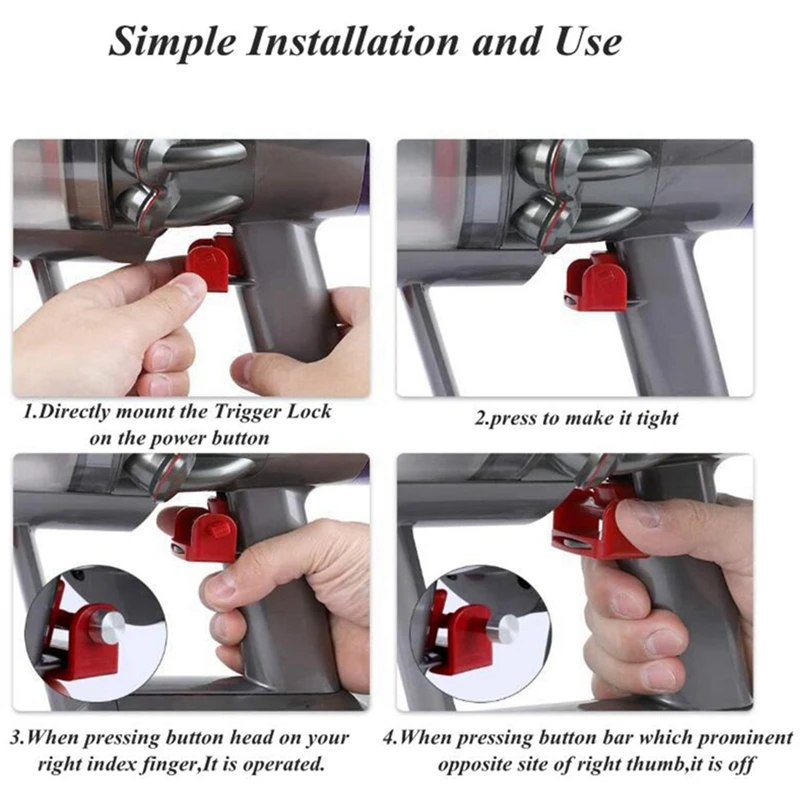 Simple Installation and Use

1.Directly mount the Trigger Lock on the power button

2.press to make it tight

3.When pressing button head on your right index finger,It is operated.

4.When pressing button bar which prominent opposite site of right thumb,it is off