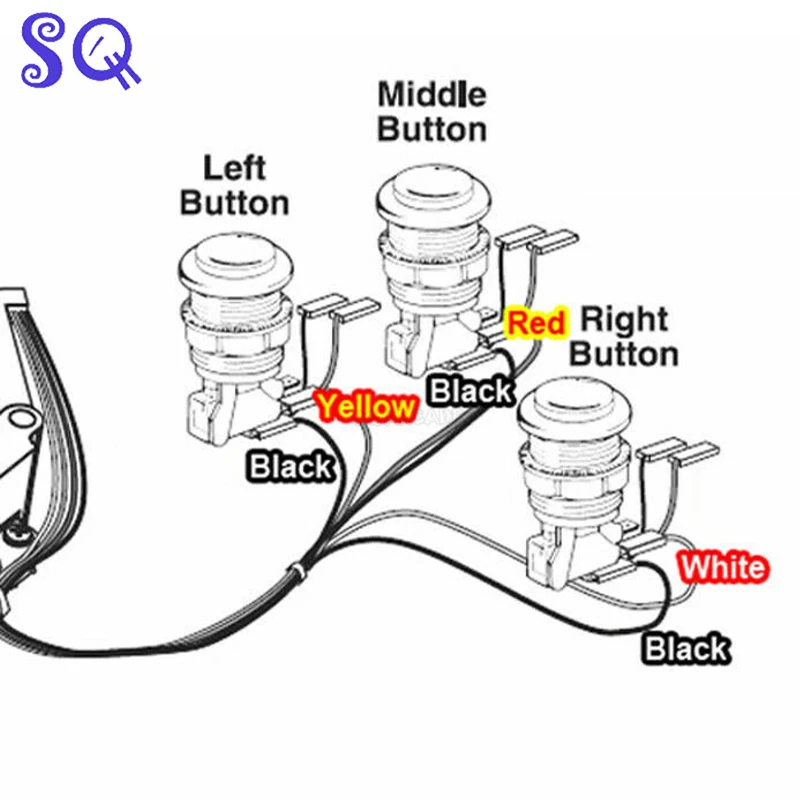 SQ

Middle Button

Left Button

Red

Right Button

Yellow

Black

Black

White

Black