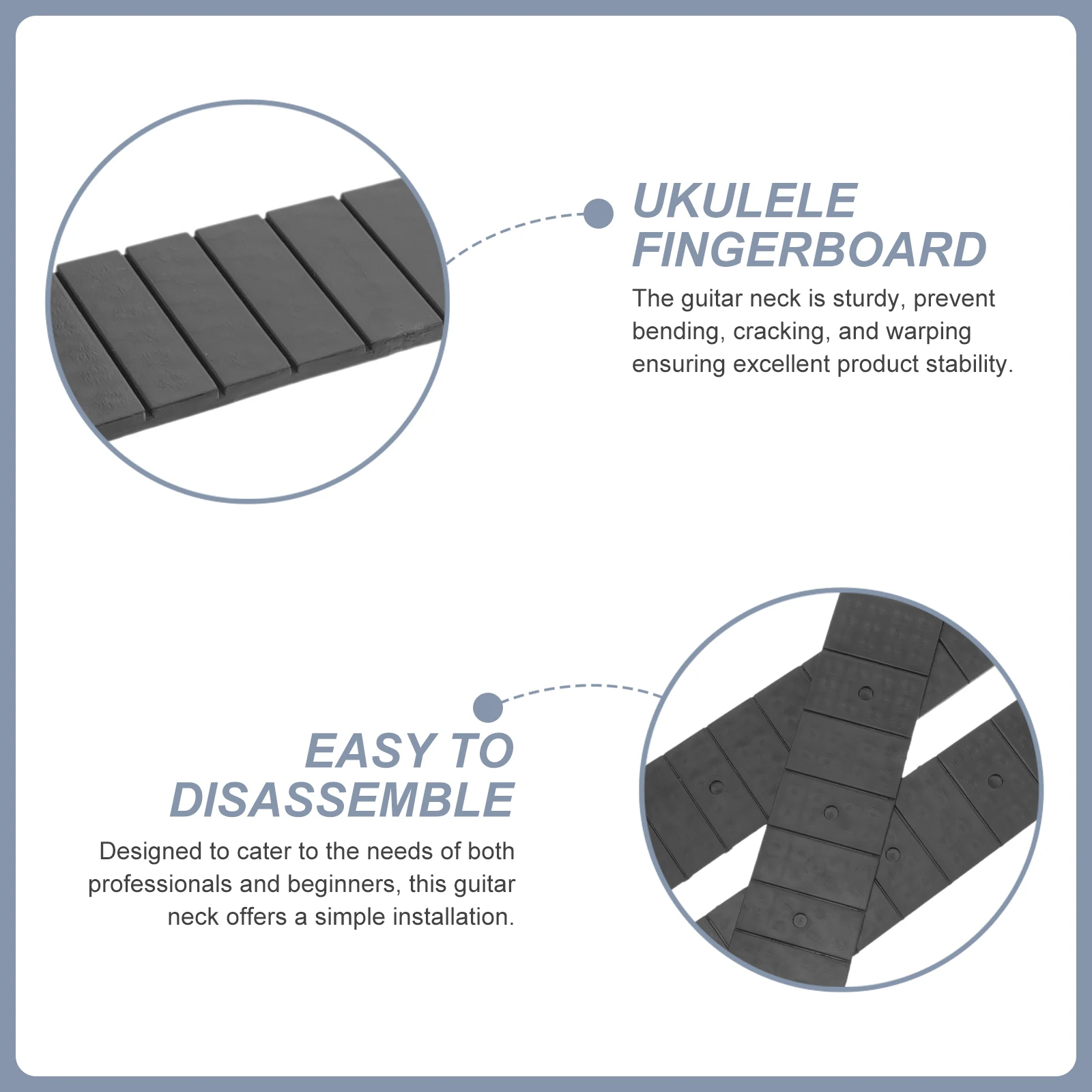 UKULELE FINGERBOARD

The guitar neck is sturdy, prevent bending, cracking, and warping ensuring excellent product stability.

EASY TO DISASSEMBLE

Designed to cater to the needs of both professionals and beginners, this guitar neck offers a simple installation.