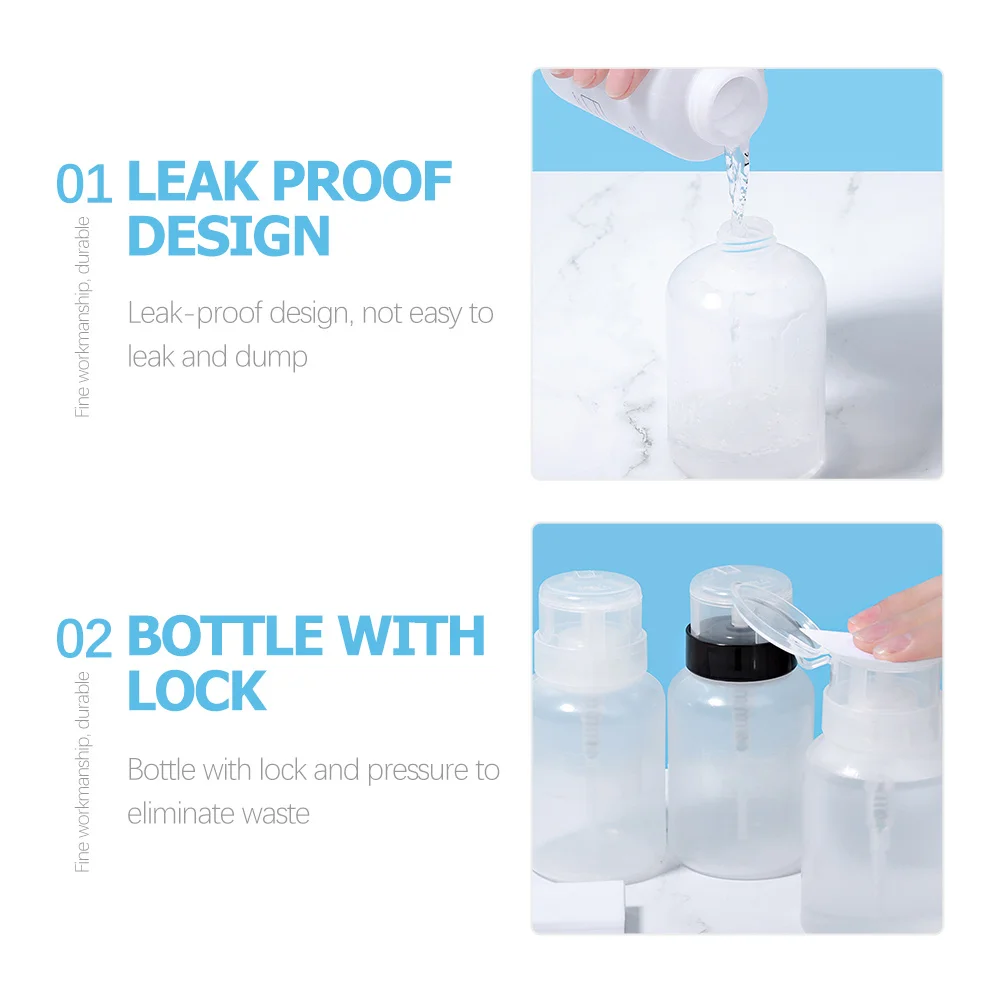 01 LEAK PROOF DESIGN

Fine workmanship, durable

Leak-proof design, not easy to leak and dump

02 BOTTLE WITH LOCK

Fine workmanship, durable

Bottle with lock and pressure to eliminate waste