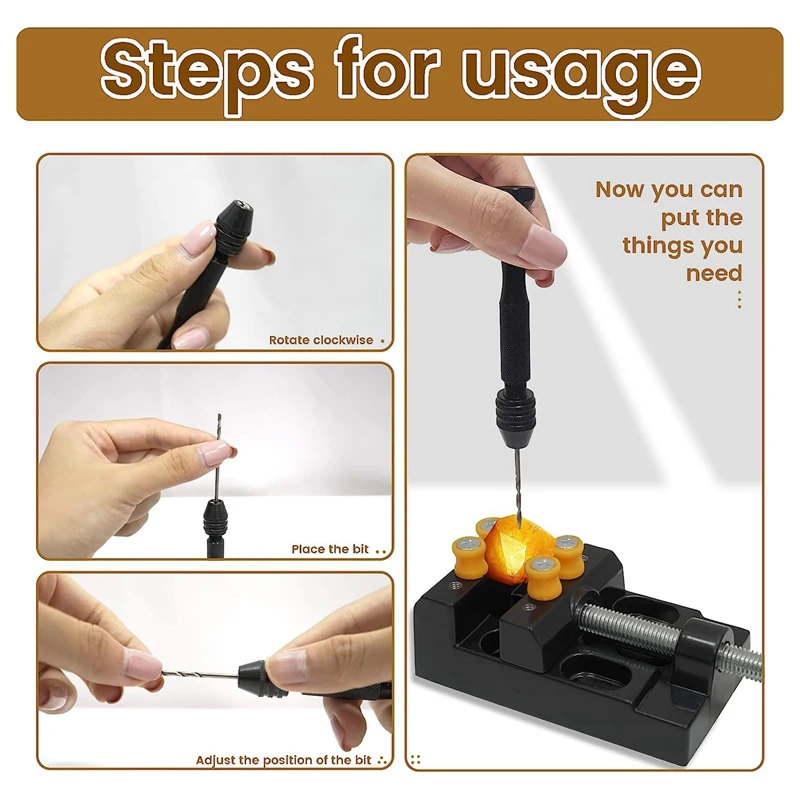 Steps for usage

Rotate clockwise

Place the bit

Adjust the position of the bit

Now you can put the things you need