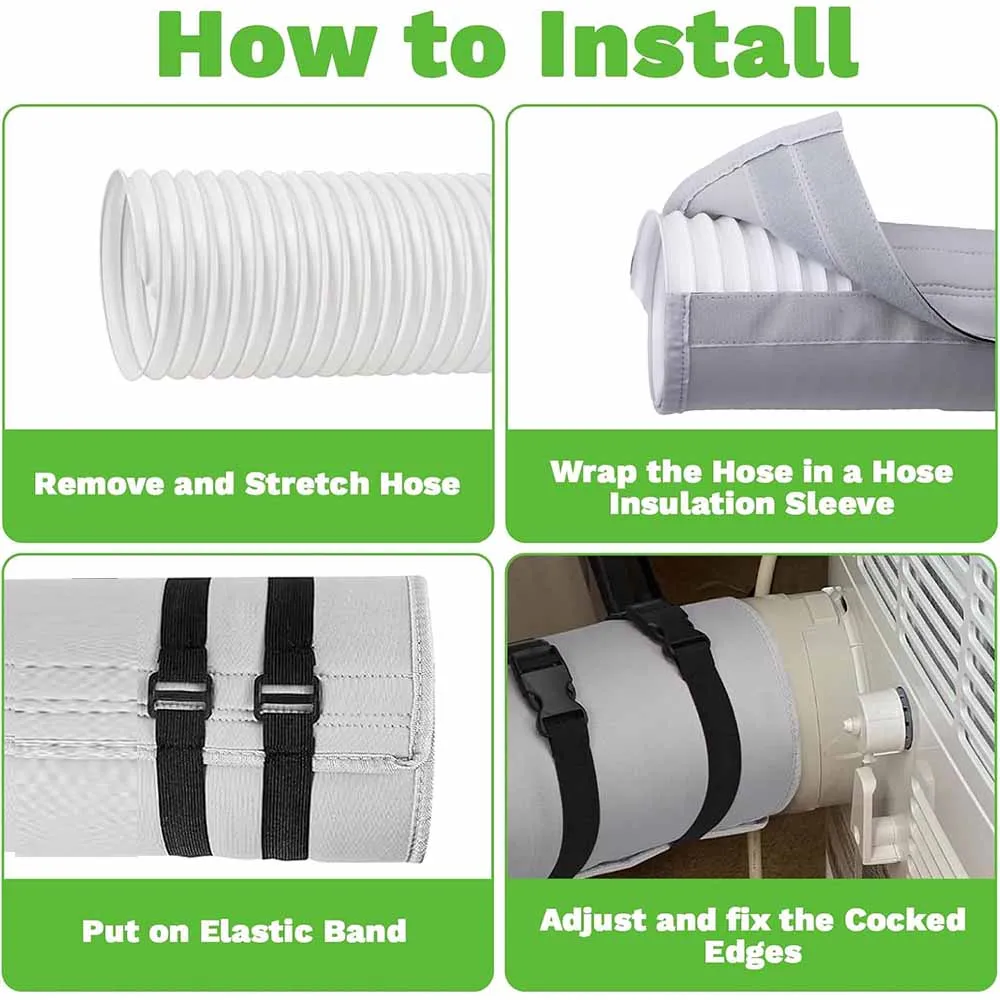 How to Install

Remove and Stretch Hose

Wrap the Hose in a Hose Insulation Sleeve

Put on Elastic Band

Adjust and fix the Cocked Edges