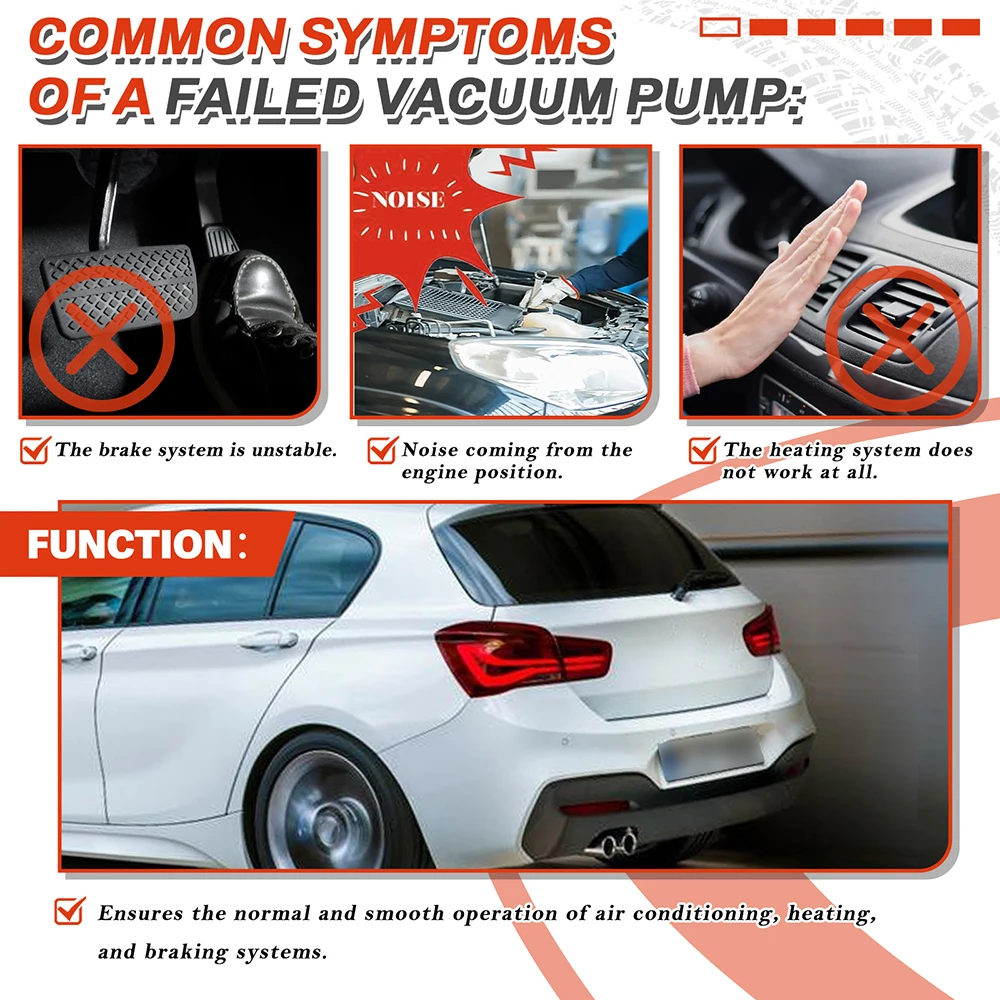 COMMON SYMPTOMS OF A FAILED VACUUM PUMP:

NOISE

The brake system is unstable.

Noise coming from the engine position.

The heating system does not work at all.

FUNCTION:

Ensures the normal and smooth operation of air conditioning, heating, and braking systems.