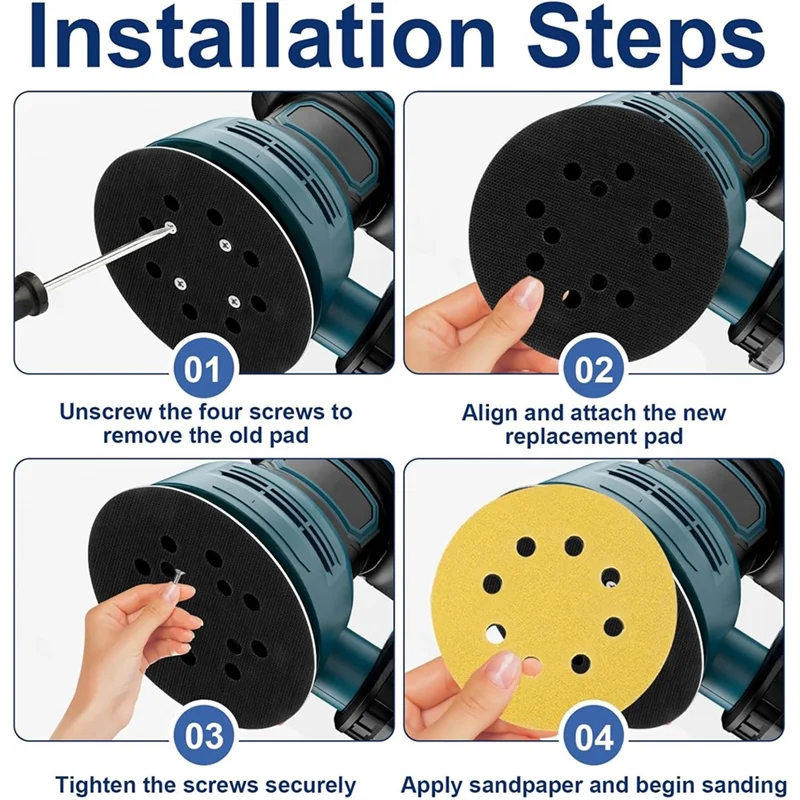 Installation Steps

01
Unscrew the four screws to remove the old pad

02
Align and attach the new replacement pad

03
Tighten the screws securely

04
Apply sandpaper and begin sanding