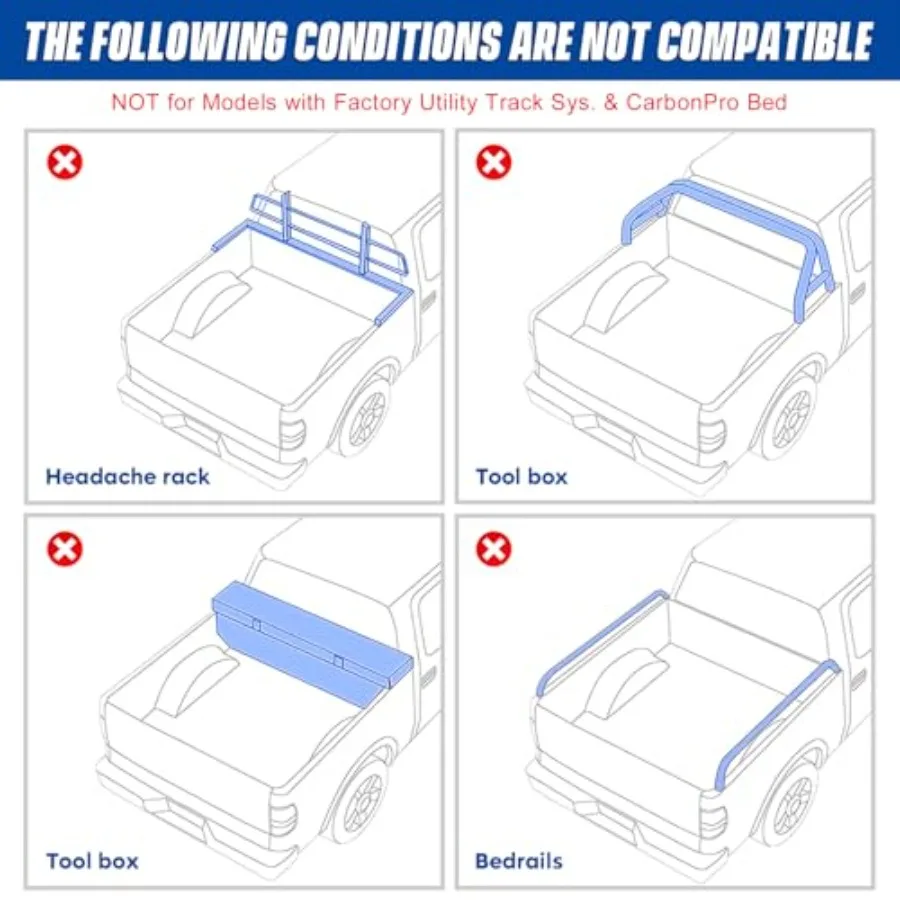 THE FOLLOWING CONDITIONS ARE NOT COMPATIBLE

NOT for Models with Factory Utility Track Sys. & CarbonPro Bed

Headache rack

Tool box

Tool box

Bedrails