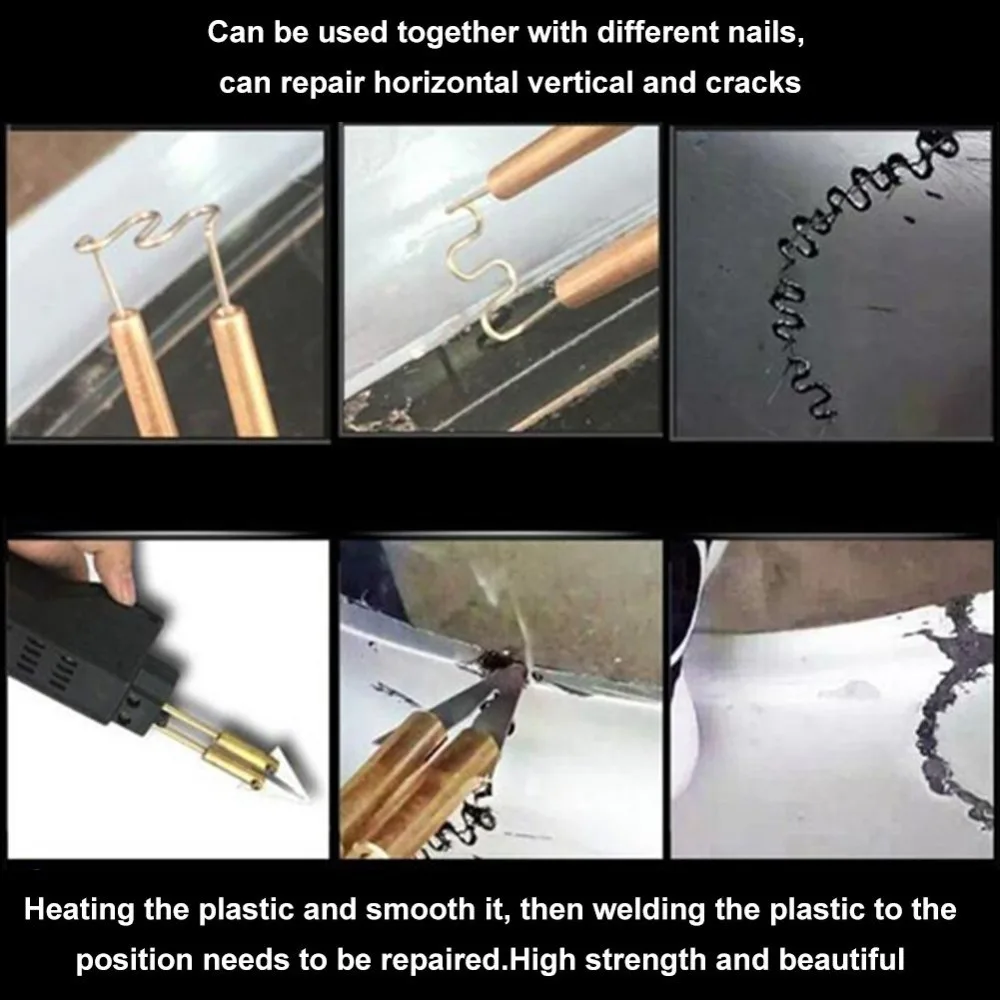 Can be used together with different nails, can repair horizontal vertical and cracks

Heating the plastic and smooth it, then welding the plastic to the position needs to be repaired.High strength and beautiful