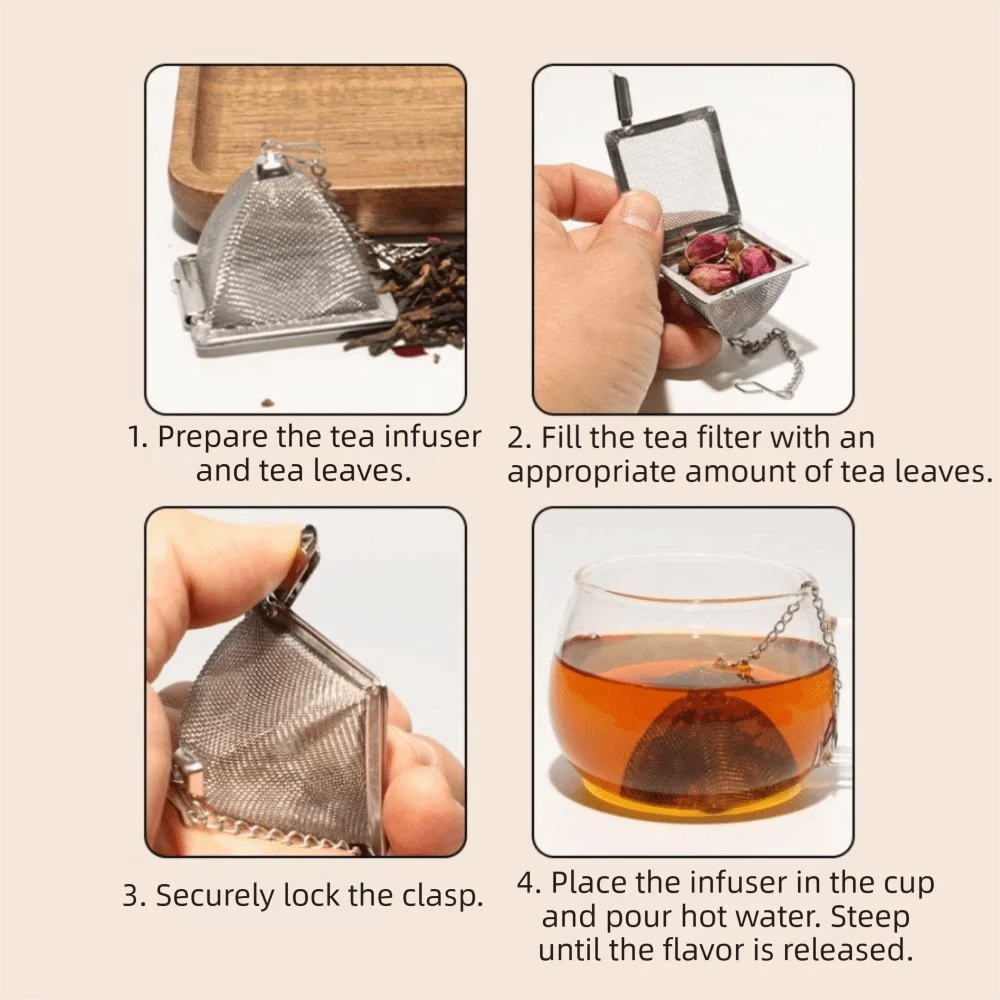 1. Prepare the tea infuser and tea leaves.

2. Fill the tea filter with an appropriate amount of tea leaves.

3. Securely lock the clasp.

4. Place the infuser in the cup and pour hot water. Steep until the flavor is released.