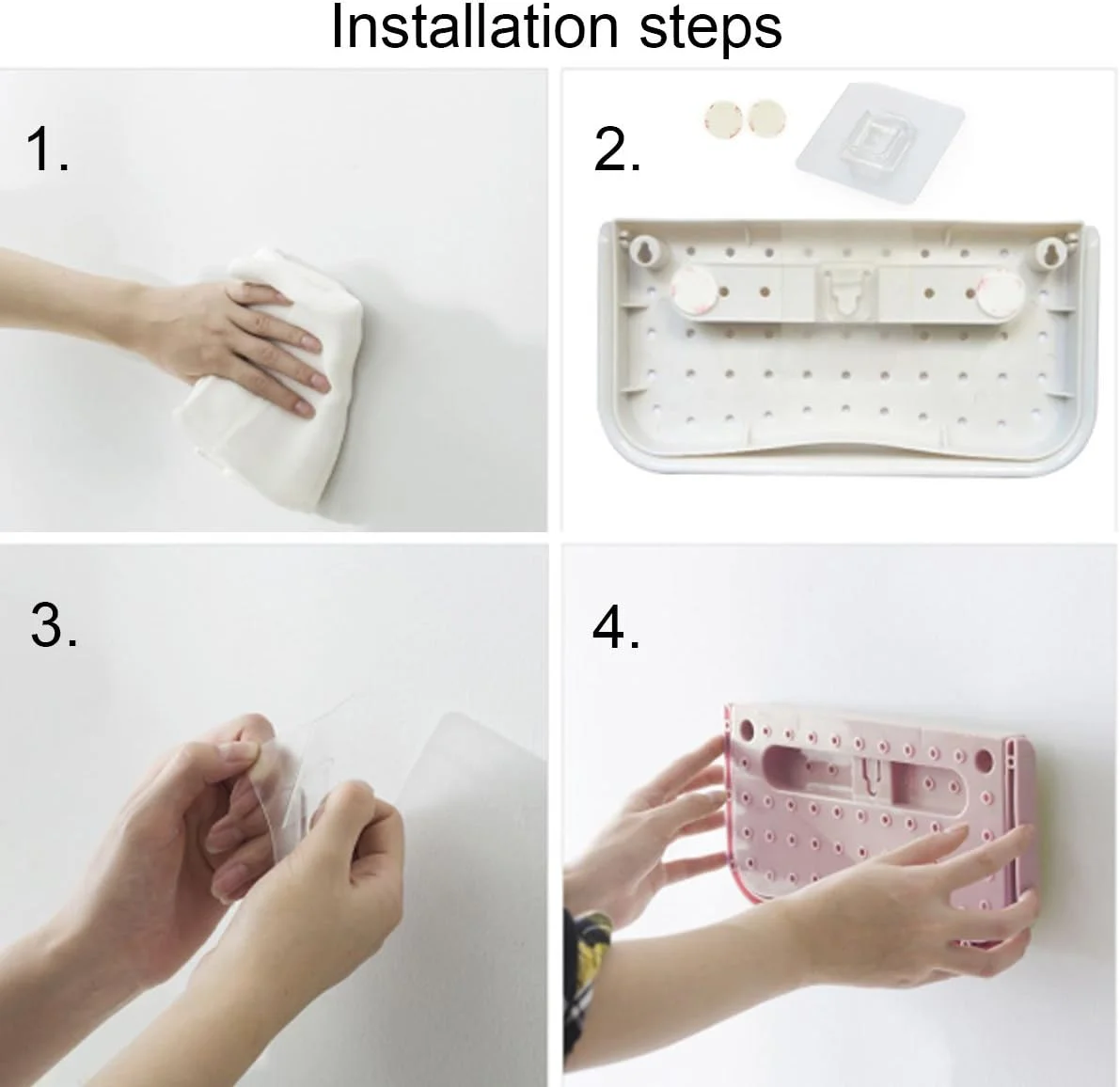 Installation steps

1.

2.

3.

4.