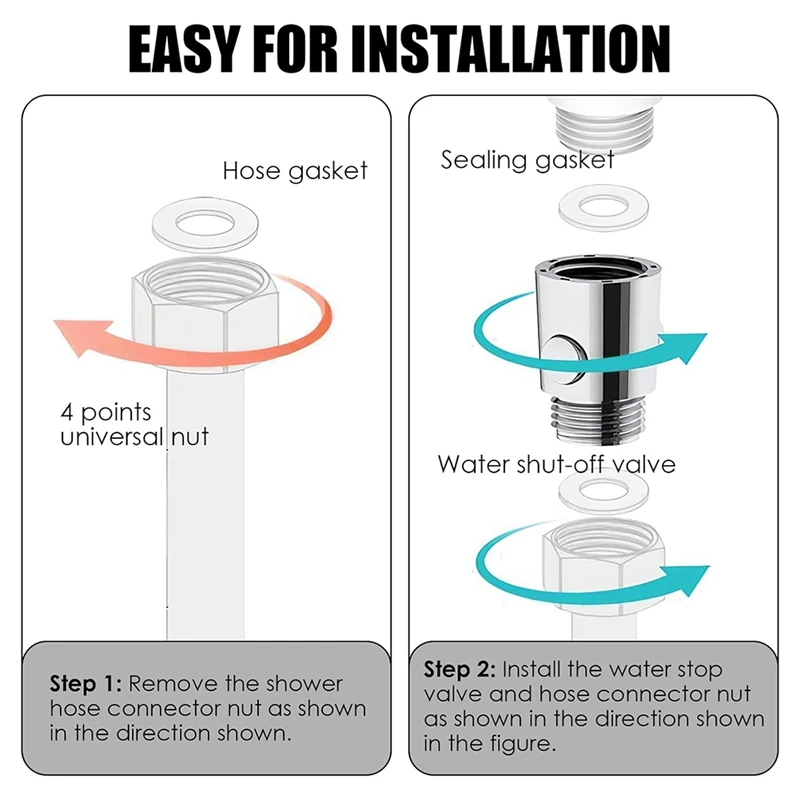 EASY FOR INSTALLATION

Hose gasket

4 points
universal nut

Step 1: Remove the shower hose connector nut as shown in the direction shown.

Sealing gasket

Water shut-off valve

Step 2: Install the water stop valve and hose connector nut as shown in the direction shown in the figure.