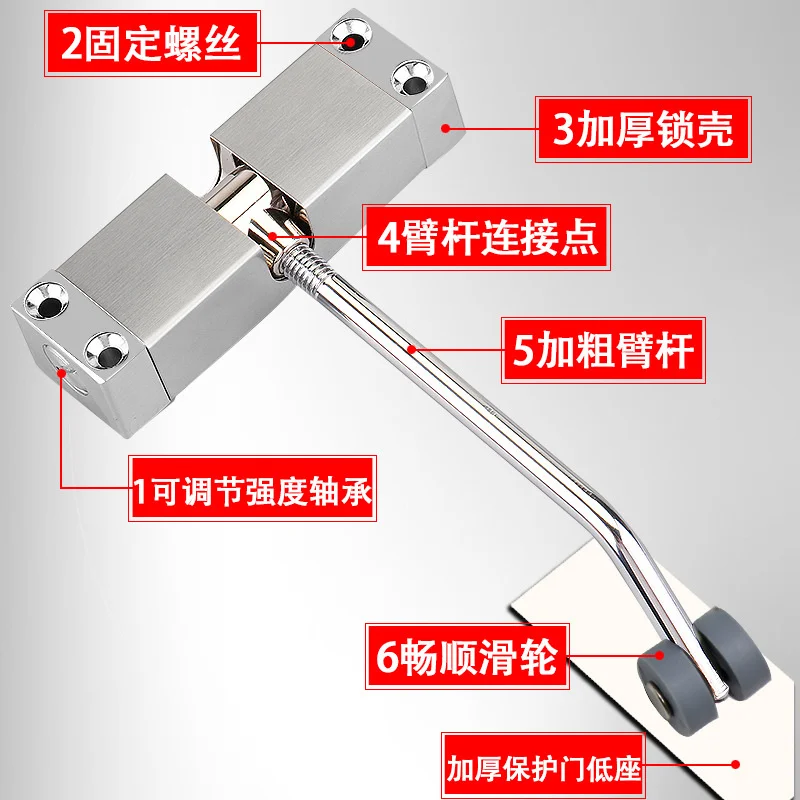 2固定螺丝

3加厚锁壳

4臂杆连接点

5加粗臂杆

1可调节强度轴承

6畅顺滑轮

加厚保护门低座