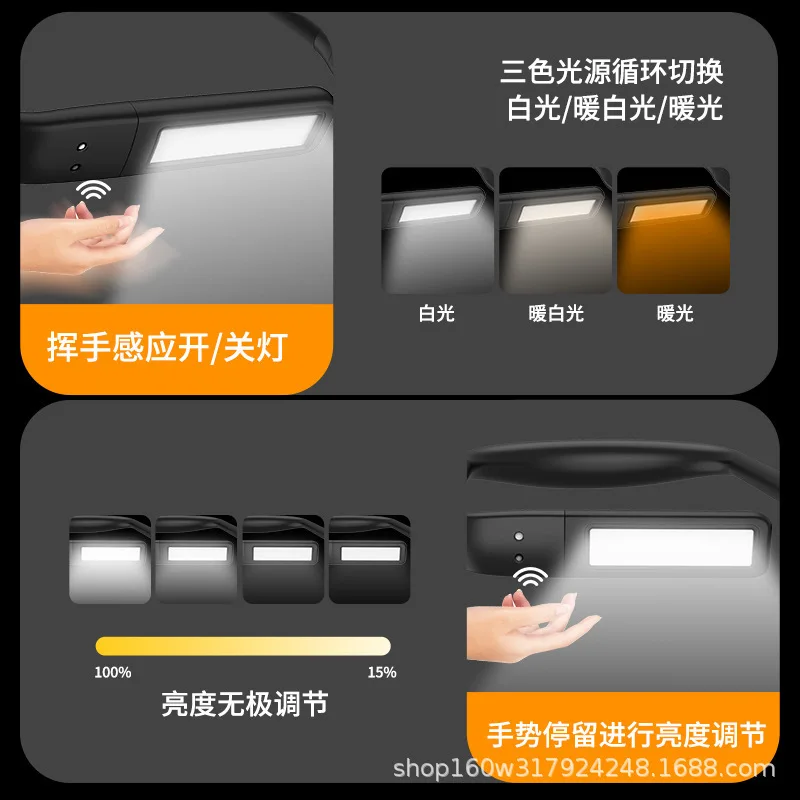 三色光源循环切换
白光/暖白光/暖光

白光
暖白光
暖光

挥手感应开/关灯

100%
15%

亮度无极调节

手势停留进行亮度调节

shop160w317924248.1688.com