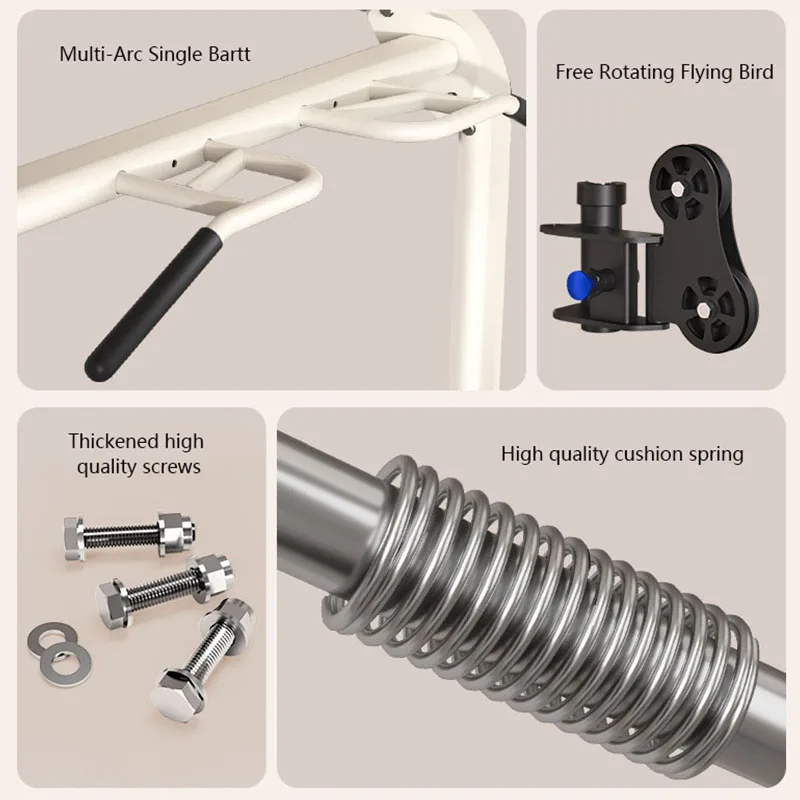 Multi-Arc Single Bartt

Free Rotating Flying Bird

Thickened high quality screws

High quality cushion spring